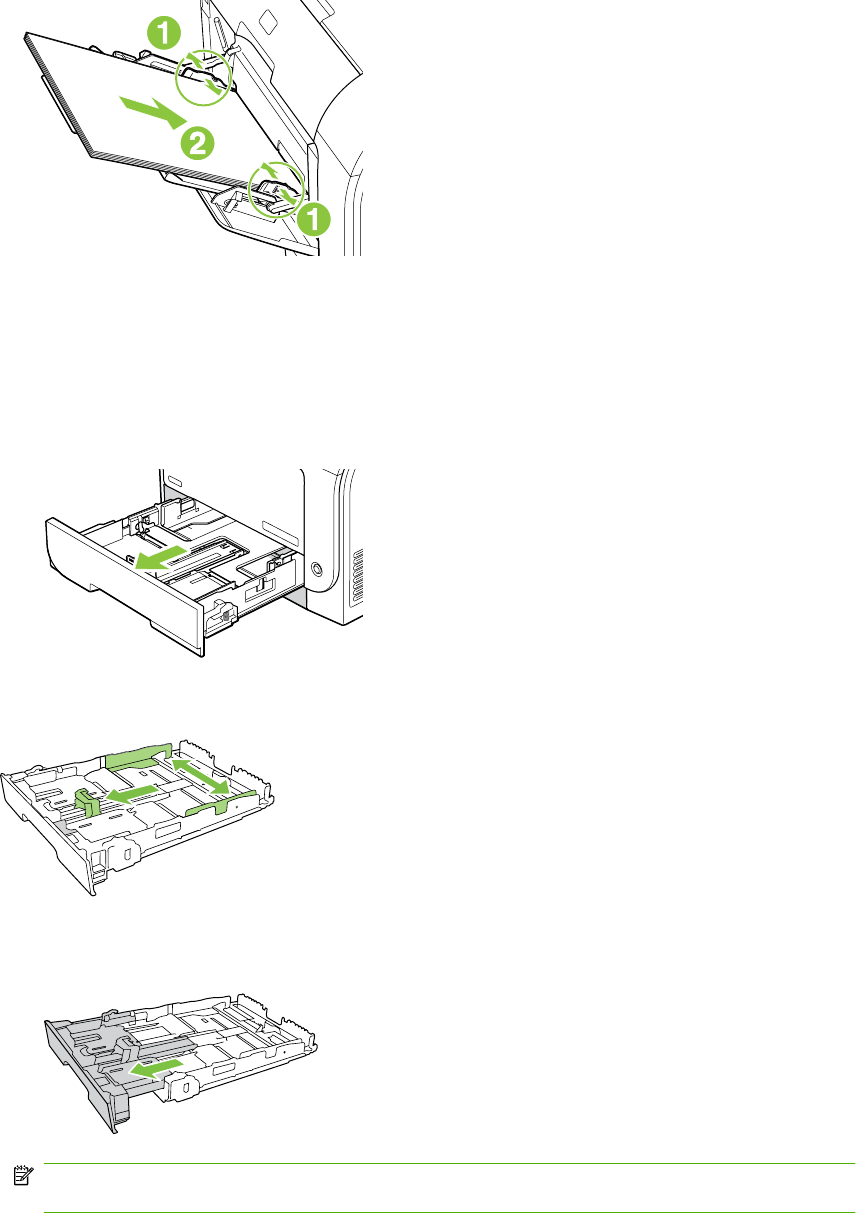 1

2

1