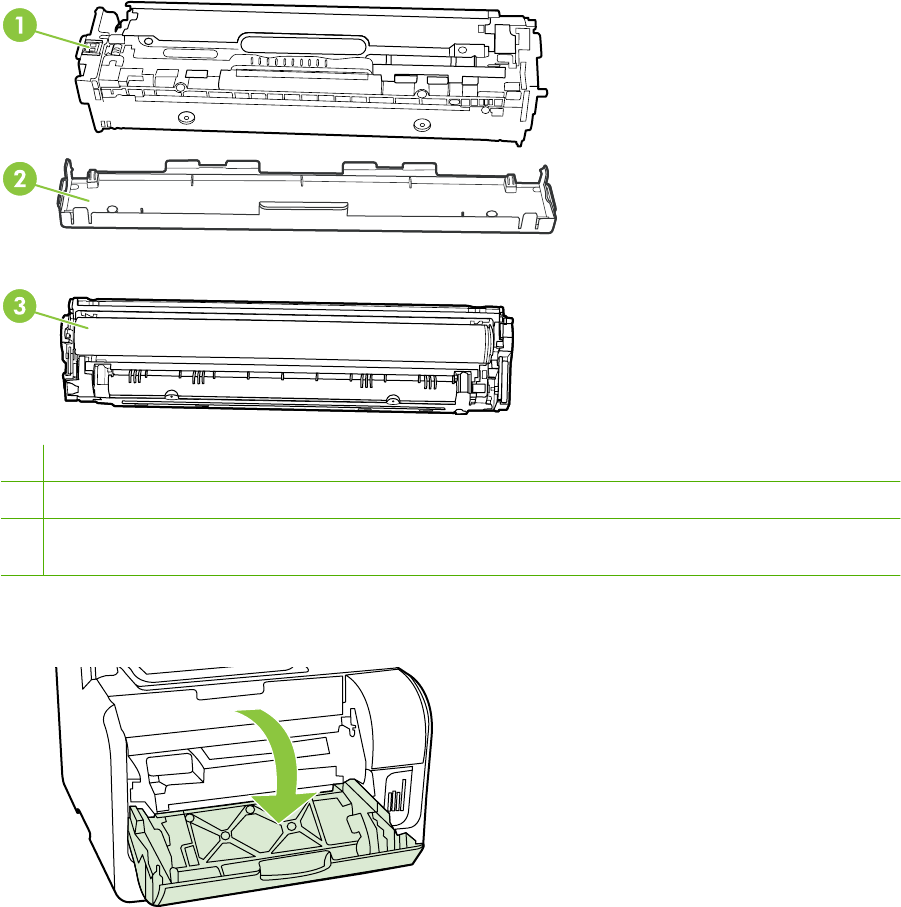 1

2

3