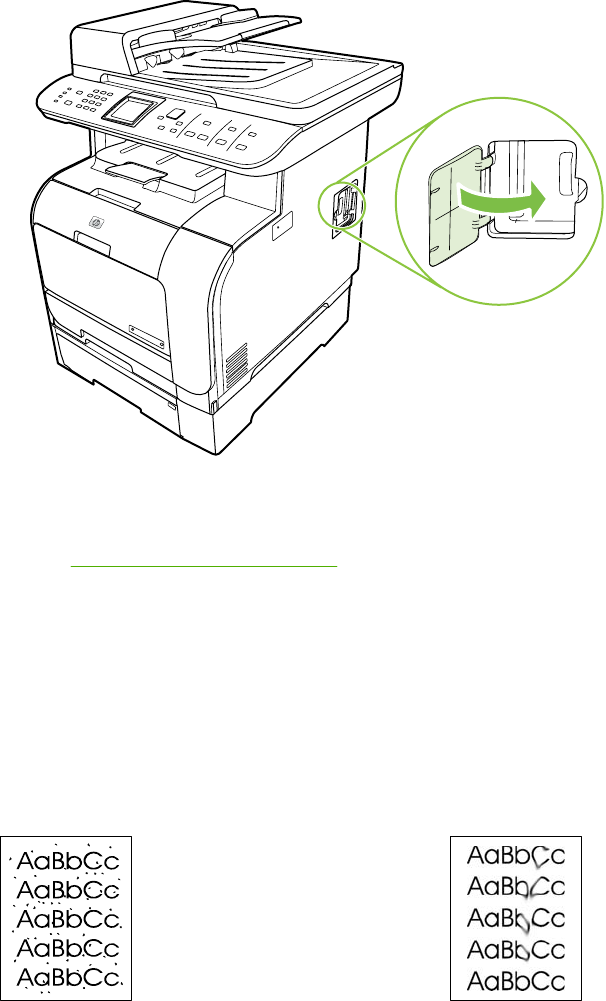 AaBbCc
AaBbCc
AaBbCc
AaBbCc
AaBbCc

AaBbCc
AaBbCc
AaBbCc
AaBbCc
AaBbCc