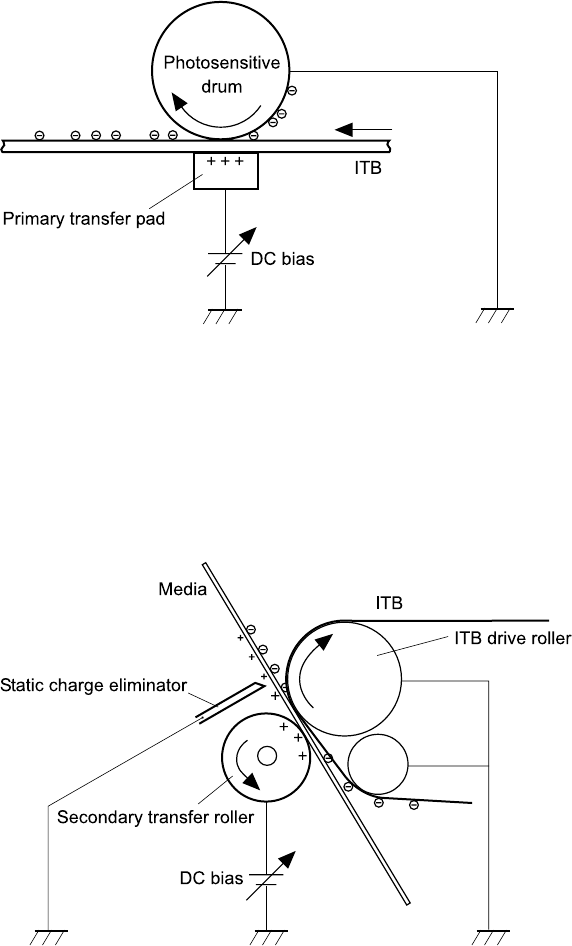 Photosensitive drum

ITB

+ + +

Primary transfer pad

DC bias

Media

ITB

ITB drive roller

Static charge eliminator

Secondary transfer roller

DC bias