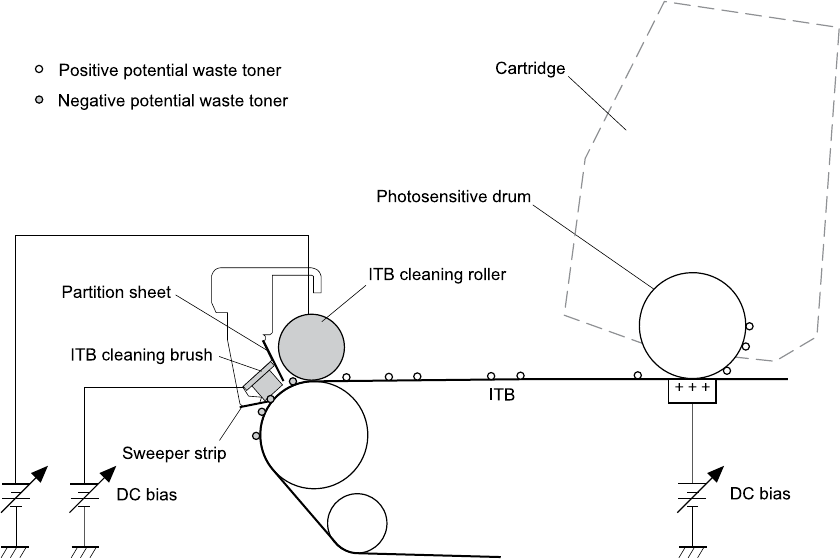 Positive potential waste toner
Negative potential waste toner
Cartridge
Photosensitive drum
ITB cleaning roller
Partition sheet
ITB cleaning brush
ITB
+ + +
Sweeper strip
DC bias
DC bias