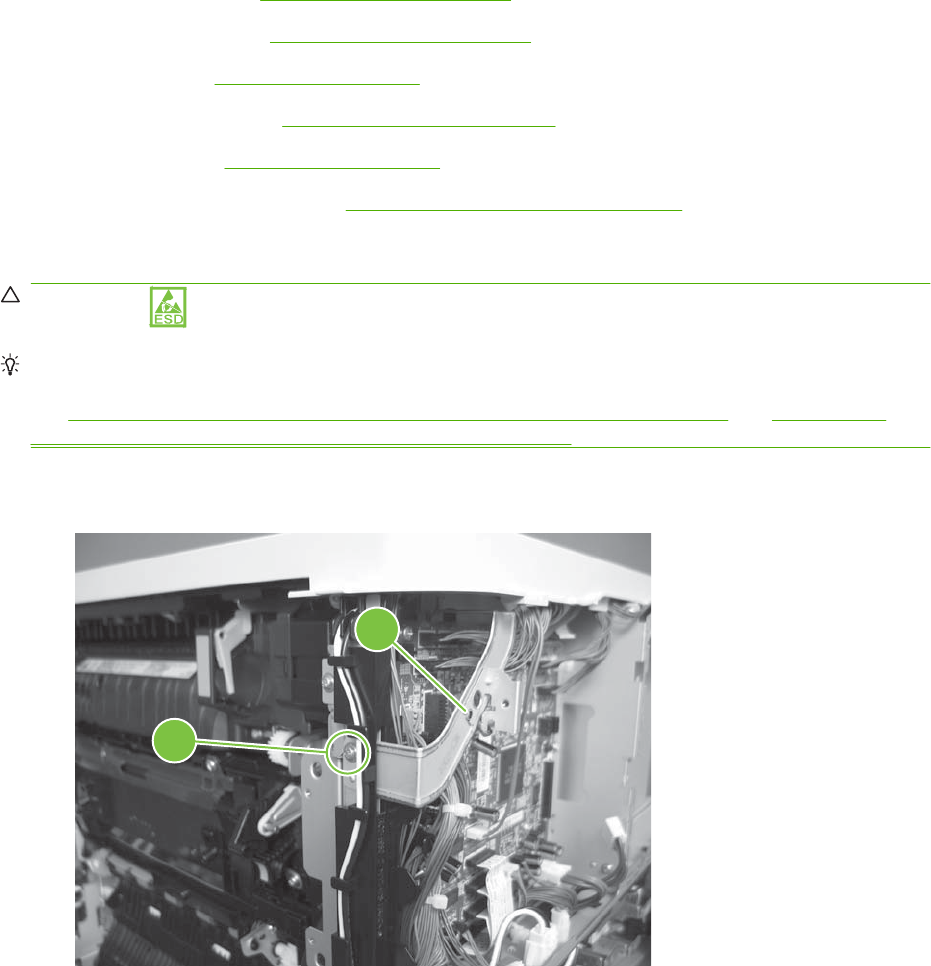 ESD