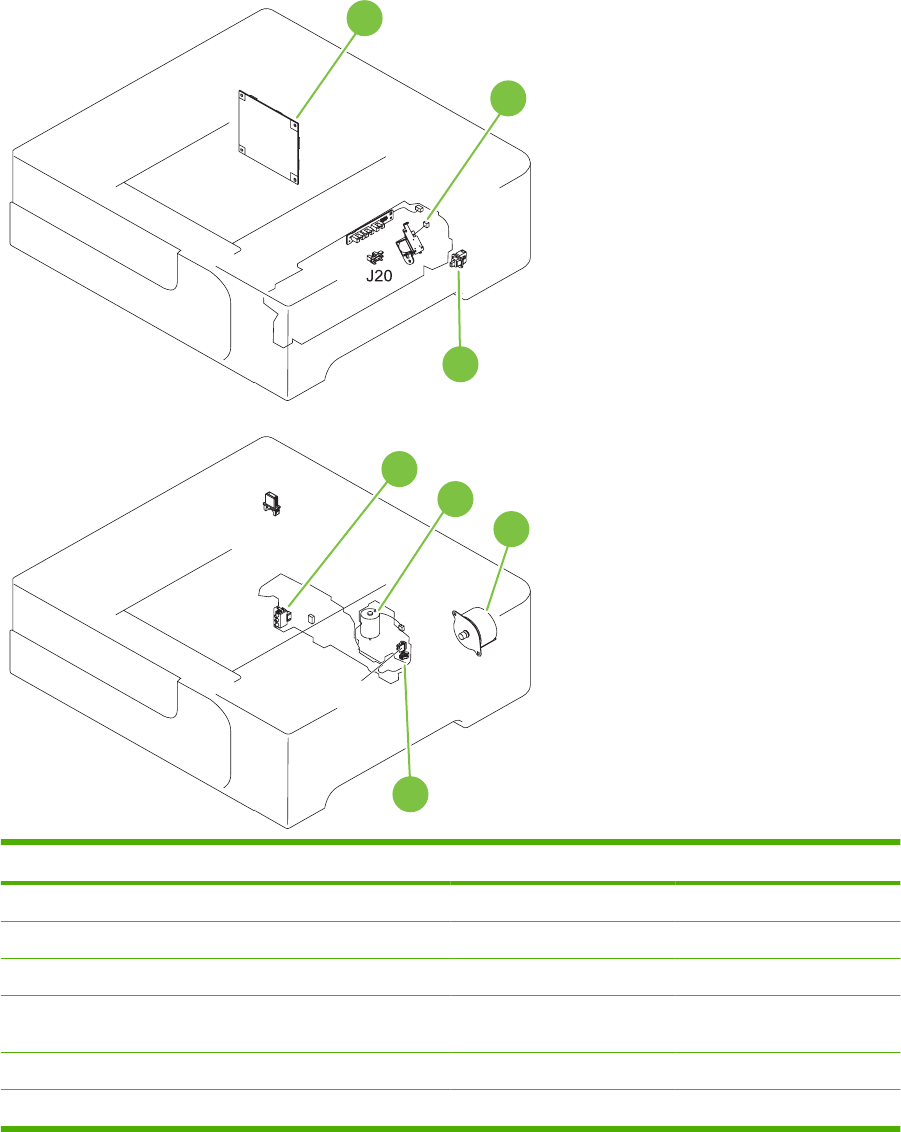 J20