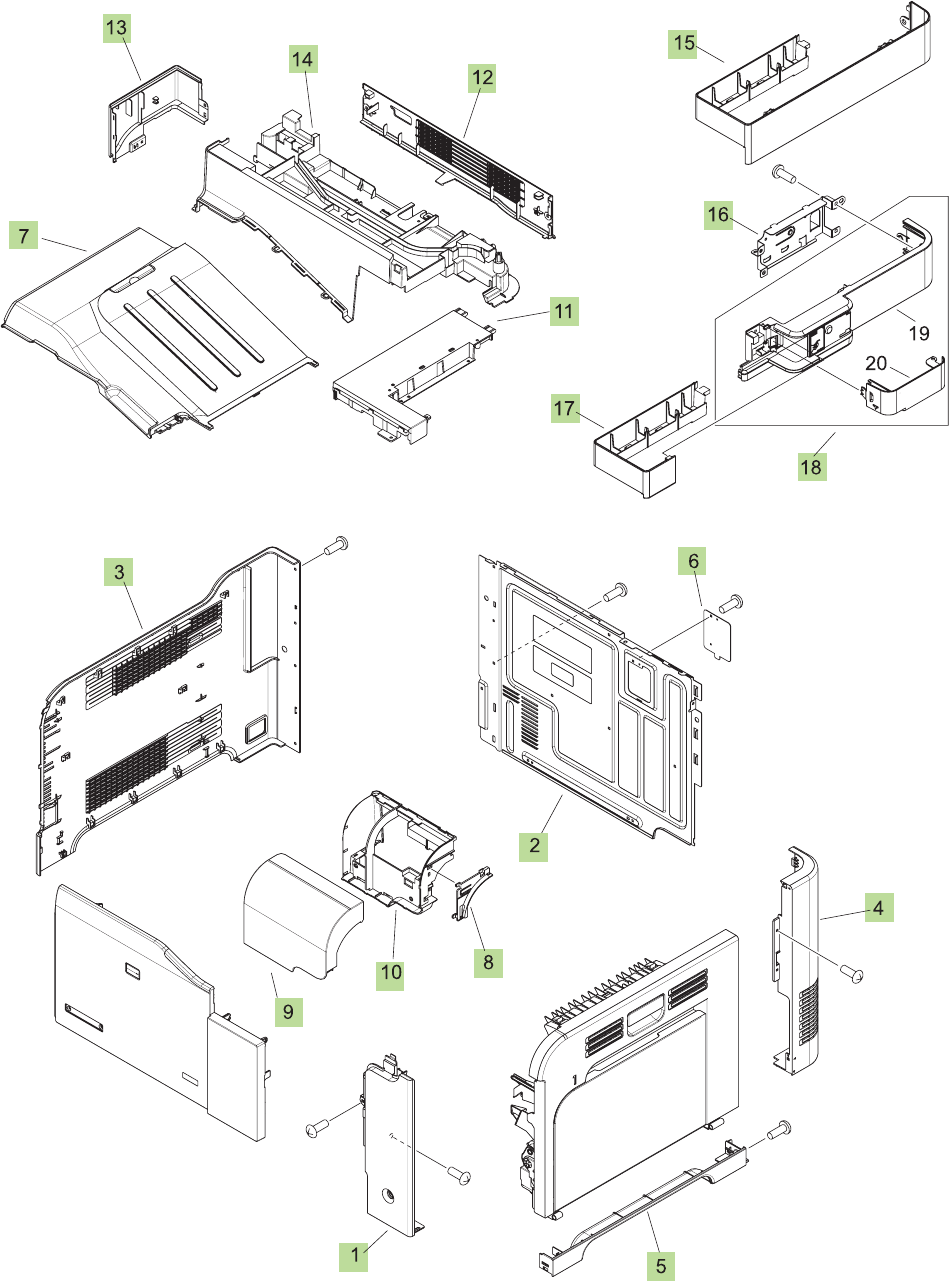 13
14
12
15
7
16
11
19
20
17
18
3
6
2
4
10
8
9
1
5