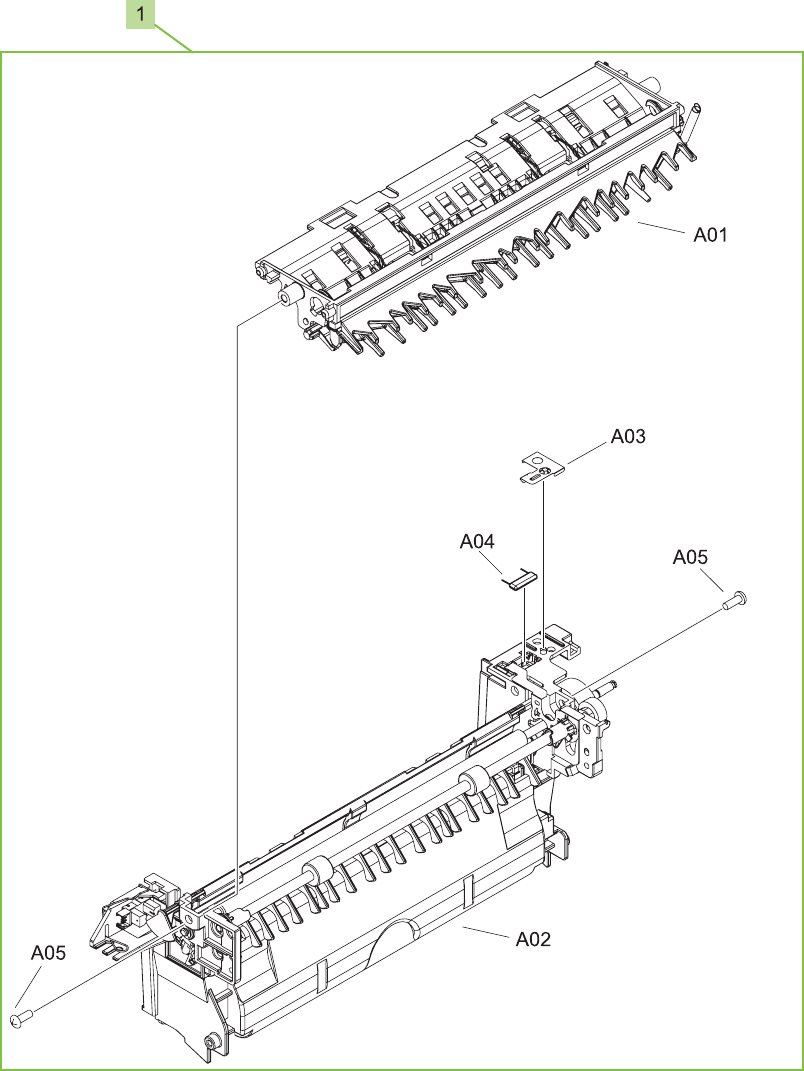 1

A01

A03

A04

A05

A02

A05