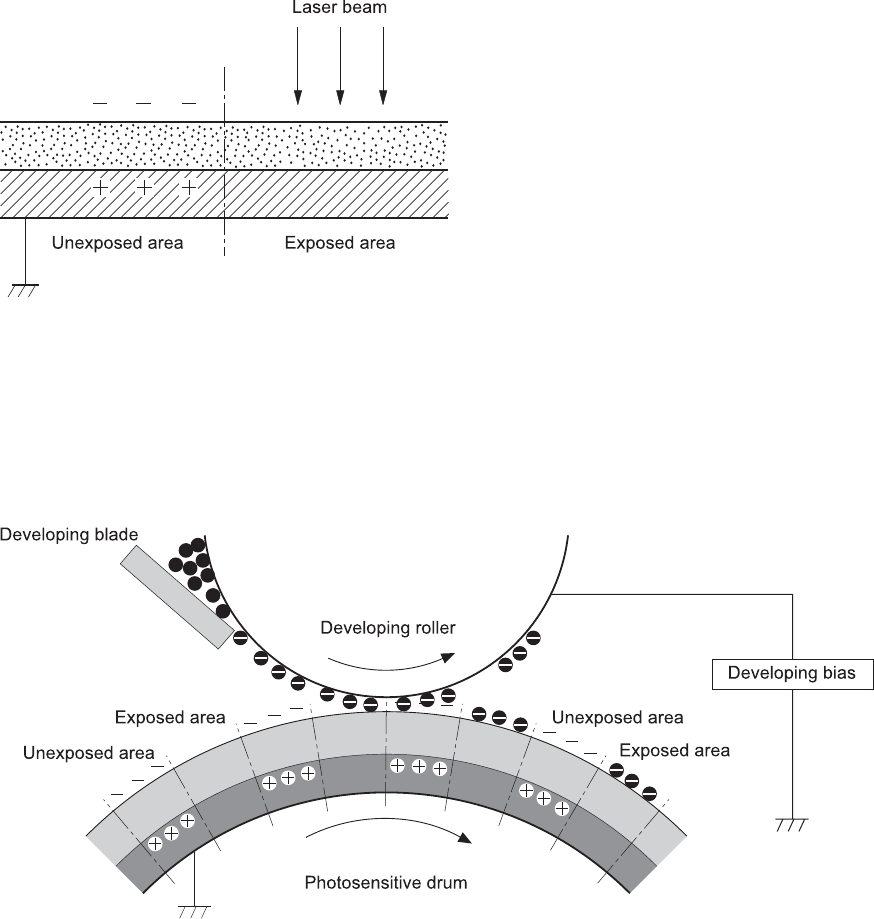 Laser beam

Unexposed area

Exposed area

Developing blade

Developing roller

Developing bias

Exposed area

Unexposed area

Unexposed area

Exposed area

Photosensitive drum