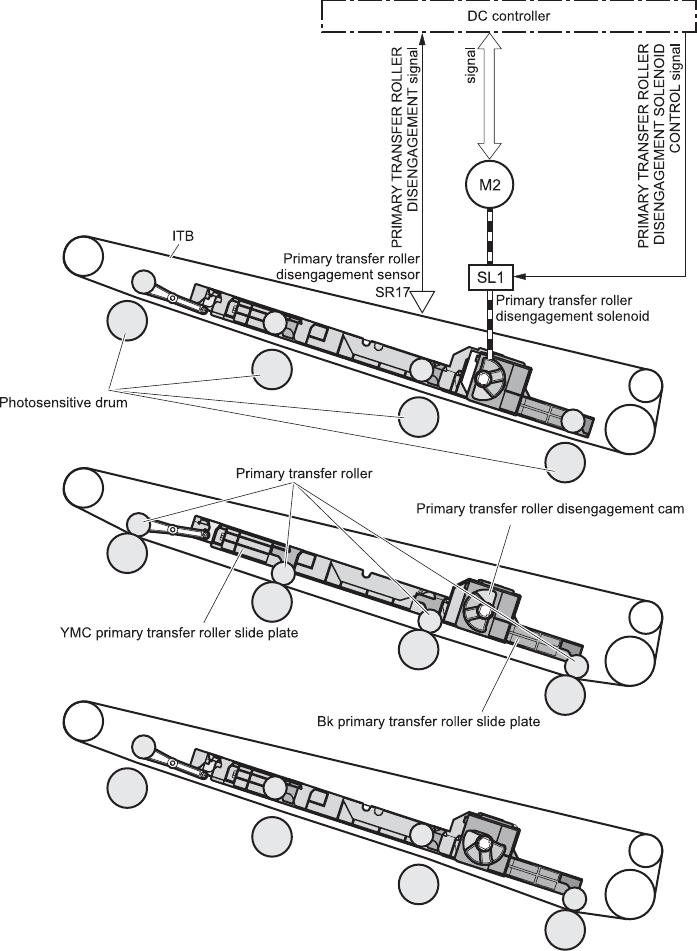 DC controller

PRIMARY TRANSFER ROLLER DISENGAGEMENT signal

signal

PRIMARY TRANSFER ROLLER DISENGAGEMENT SOLENOID CONTROL signal

M2

ITB

Primary transfer roller disengagement sensor

SR17

SL1

Primary transfer roller disengagement solenoid

Photosensitive drum

Primary transfer roller

Primary transfer roller disengagement cam

YMC primary transfer roller slide plate

Bk primary transfer roller slide plate