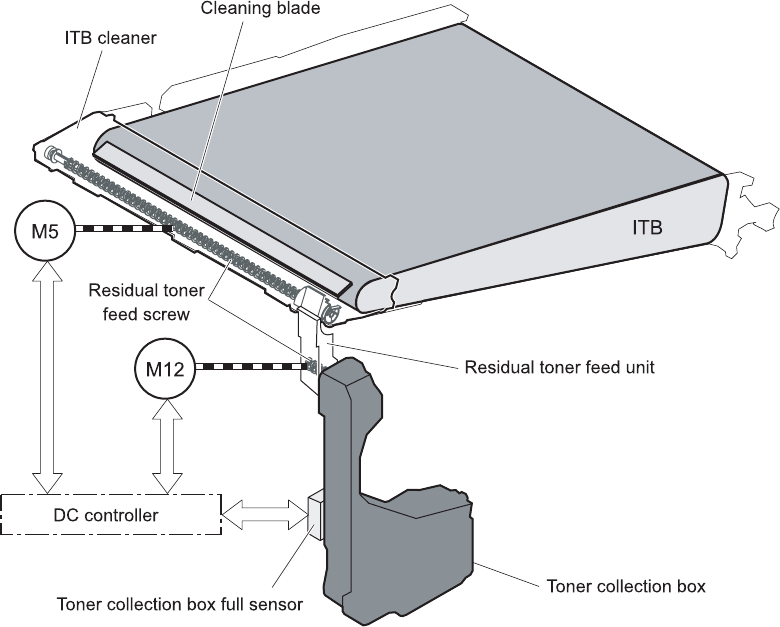 Cleaning blade
ITB cleaner
M5
ITB
Residual toner feed screw
M12
Residual toner feed unit
DC controller
Toner collection box full sensor
Toner collection box