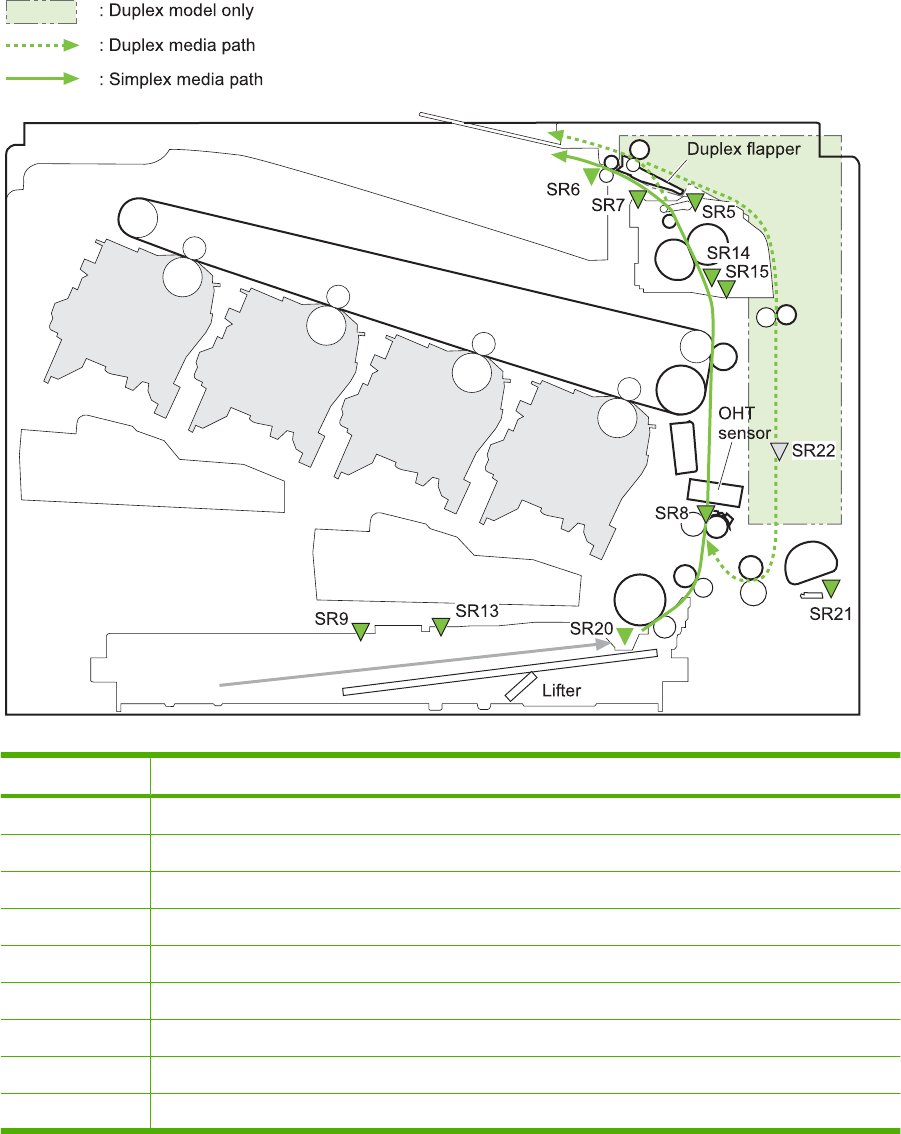 : Duplex model only

: Duplex media path

: Simplex media path

Duplex flapper

SR6

SR7

SR5

SR14

SR15

OHT sensor

SR22

SR8

SR21

SR9

SR13

SR20

Lifter