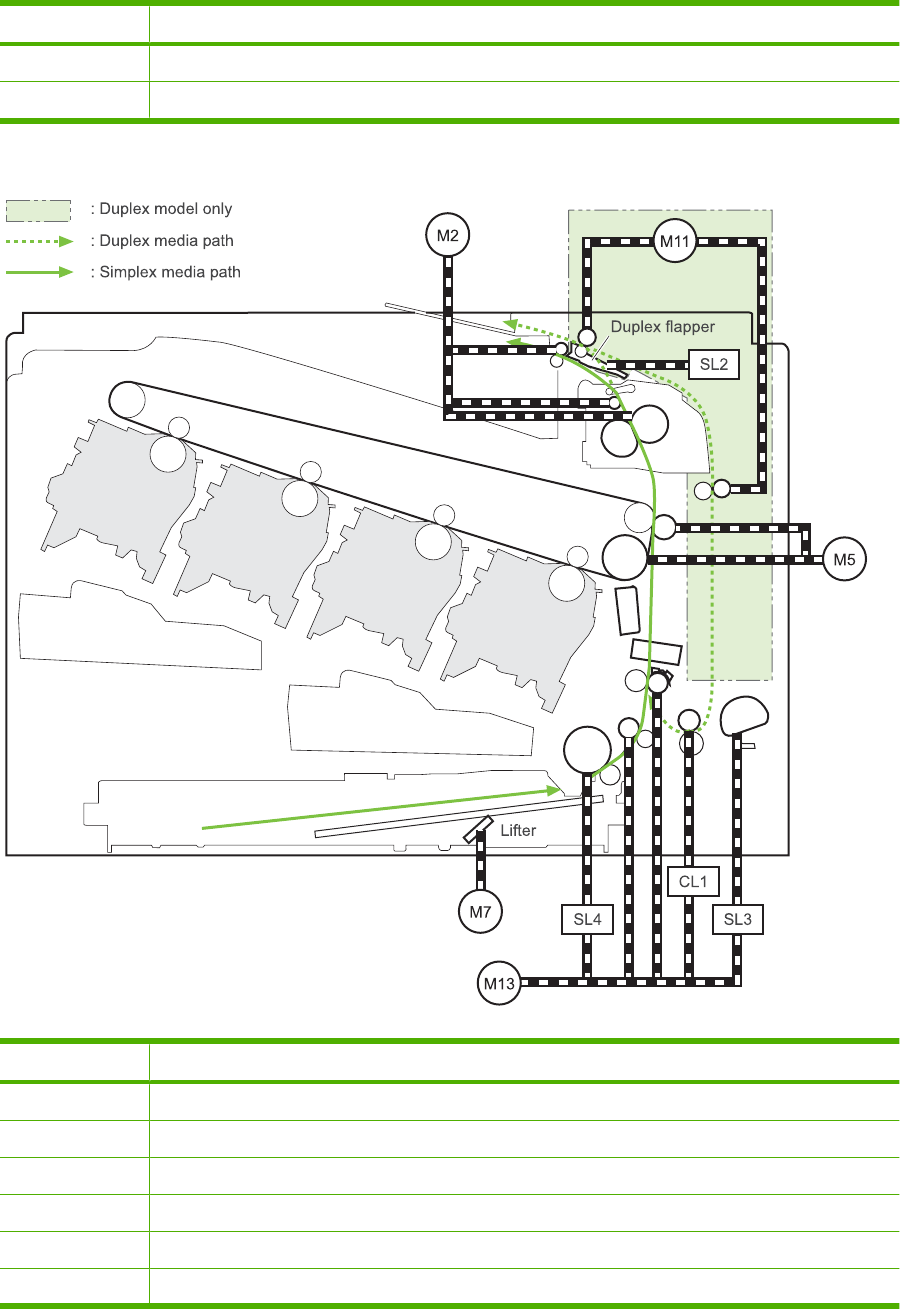 : Duplex model only
: Duplex media path
: Simplex media path

M2
M11
Duplex flapper
SL2
M5
Lifter
M7
SL4
CL1
SL3
M13