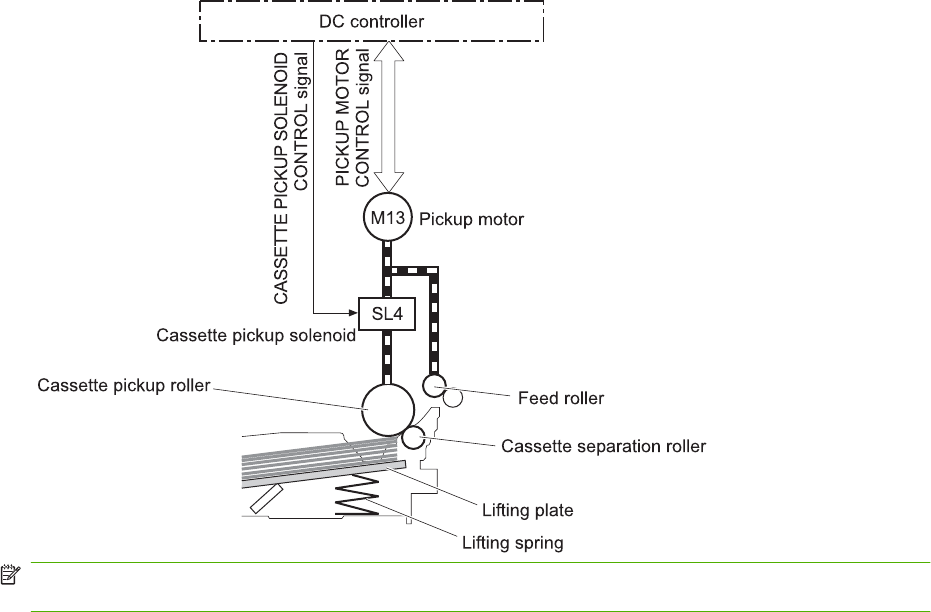 DC controller

CASSETTE PICKUP SOLENOID CONTROL signal

PICKUP MOTOR CONTROL signal

M13 Pickup motor

SL4

Cassette pickup solenoid

Cassette pickup roller

Feed roller

Cassette separation roller

Lifting plate

Lifting spring