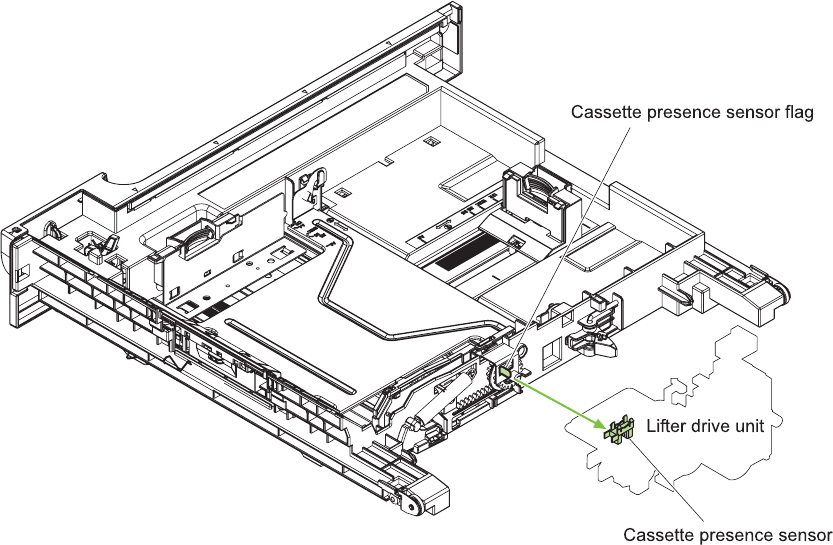 Cassette presence sensor flag

Lifter drive unit

Cassette presence sensor