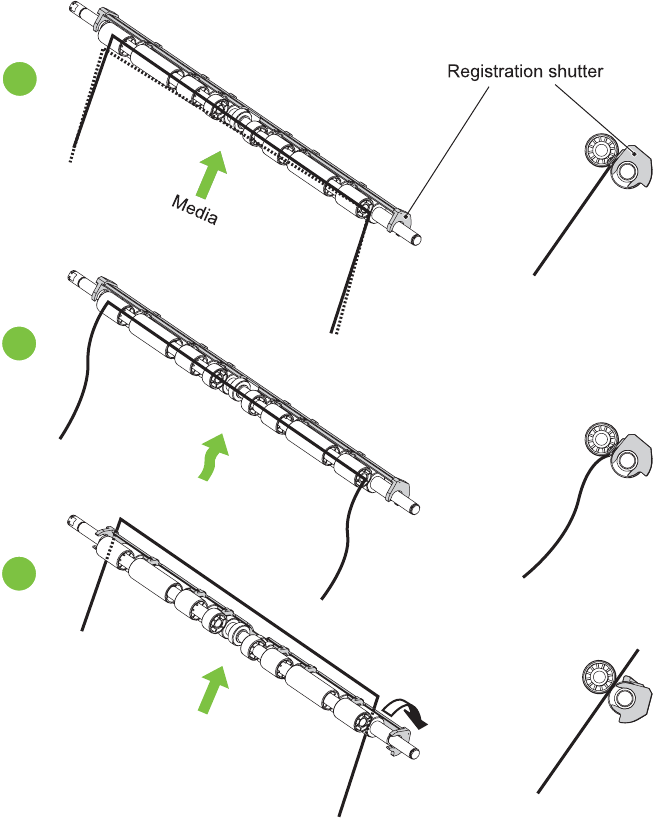 Registration shutter

Media