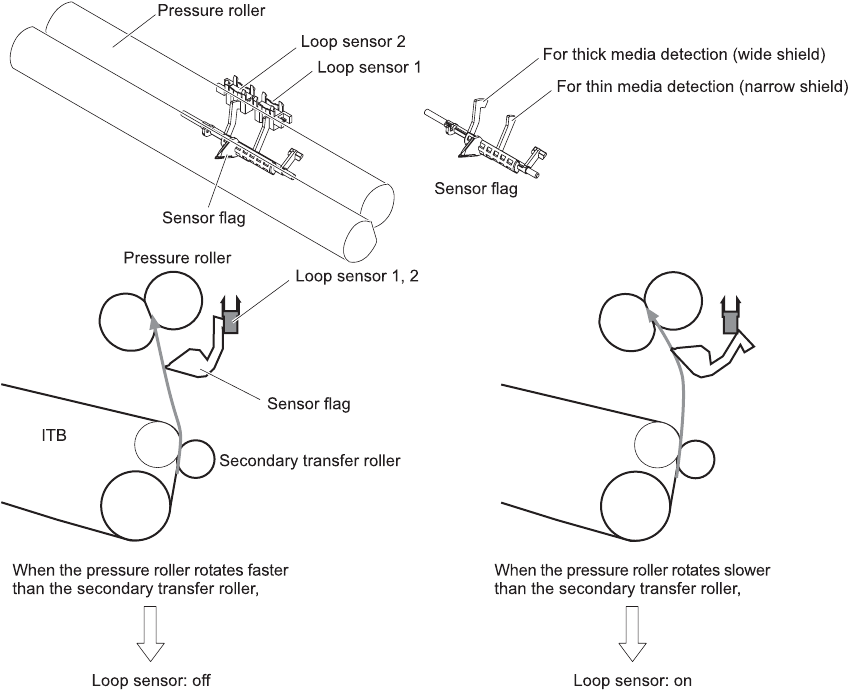 Pressure roller

Loop sensor 2

Loop sensor 1

Sensor flag

For thick media detection (wide shield)

For thin media detection (narrow shield)

Sensor flag

Pressure roller

Loop sensor 1, 2

Sensor flag

ITB

Secondary transfer roller

When the pressure roller rotates faster than the secondary transfer roller,

Loop sensor: off

When the pressure roller rotates slower than the secondary transfer roller,

Loop sensor: on