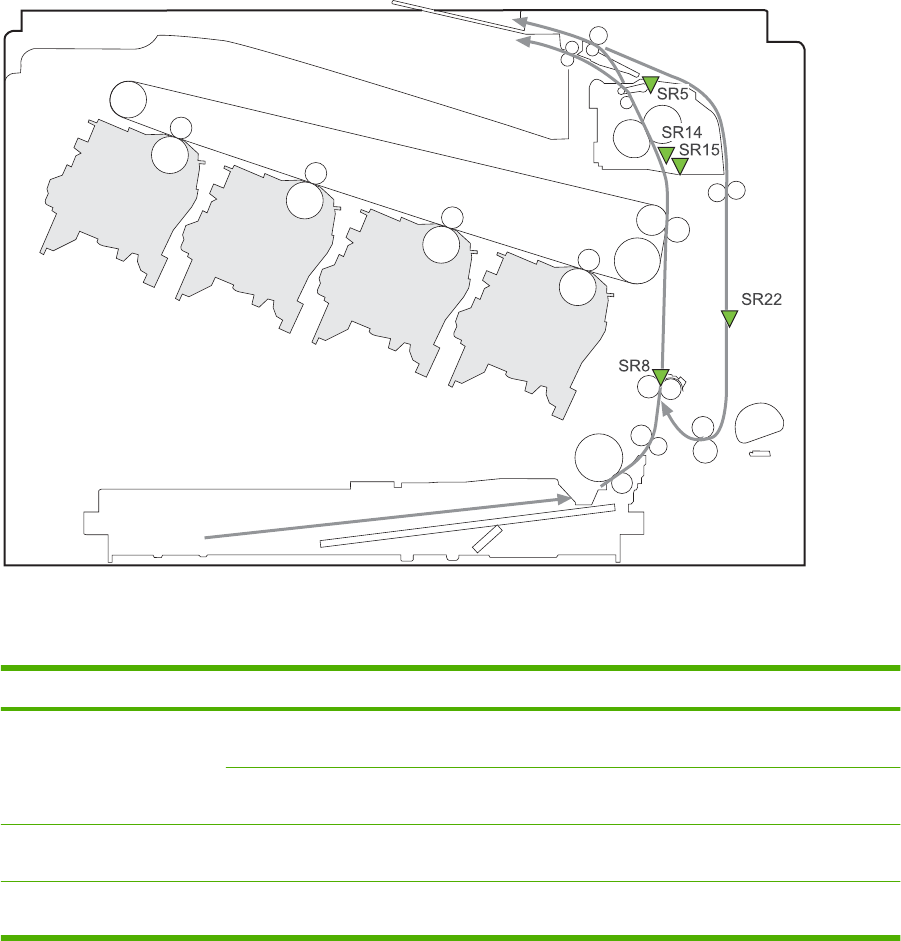 SR5

SR14

SR15

SR22

SR8