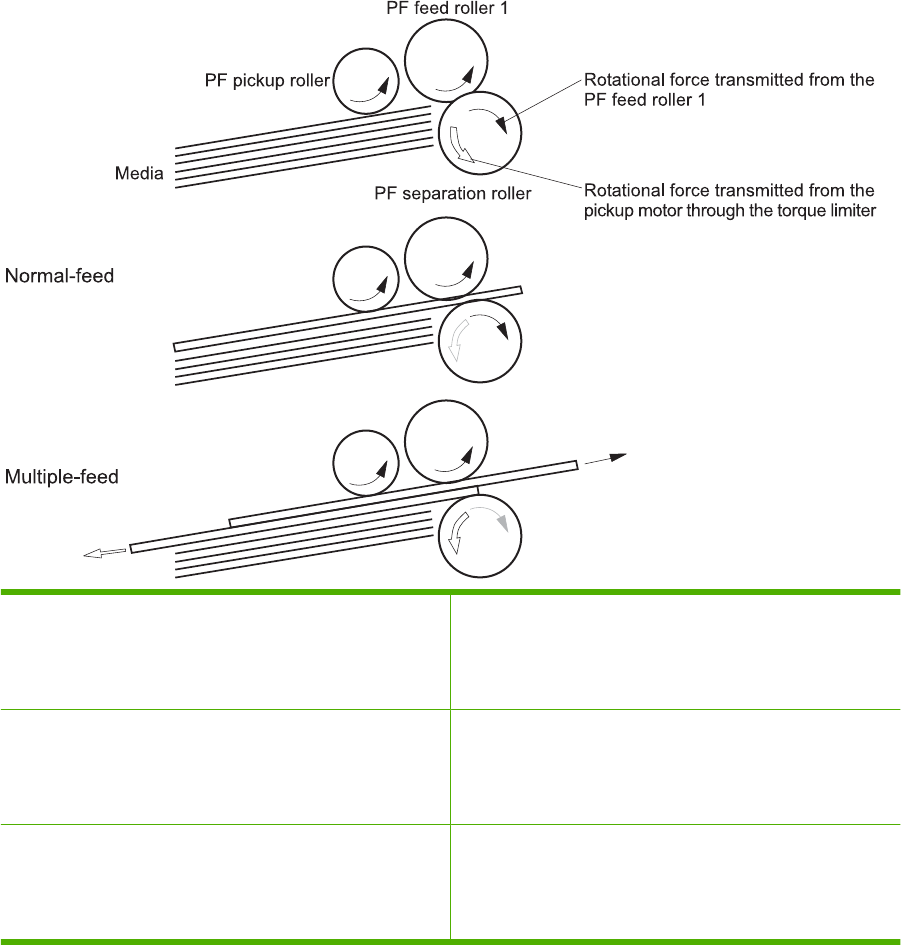 PF feed roller 1

PF pickup roller

Rotational force transmitted from the PF feed roller 1

Media

PF separation roller

Rotational force transmitted from the pickup motor through the torque limiter

Normal-feed

Multiple-feed