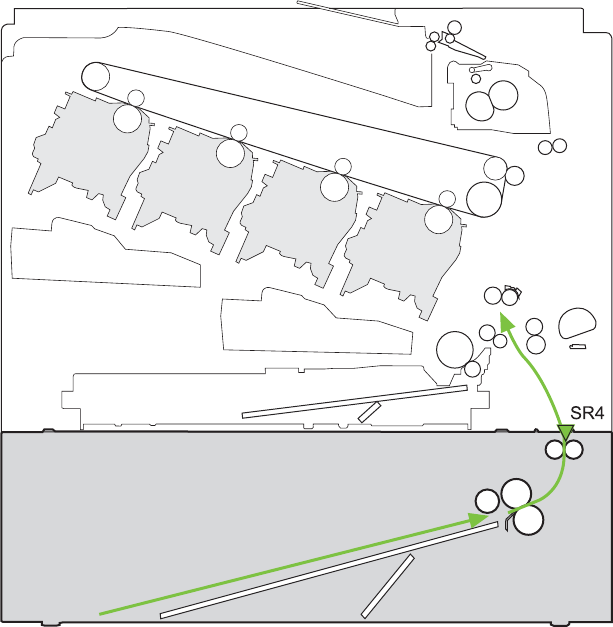 SR4