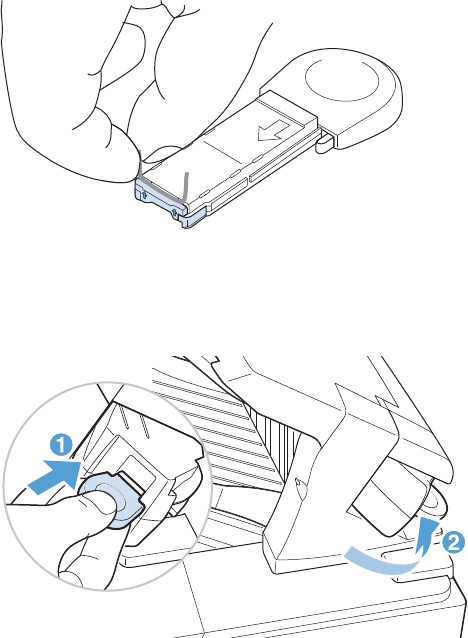 1
2