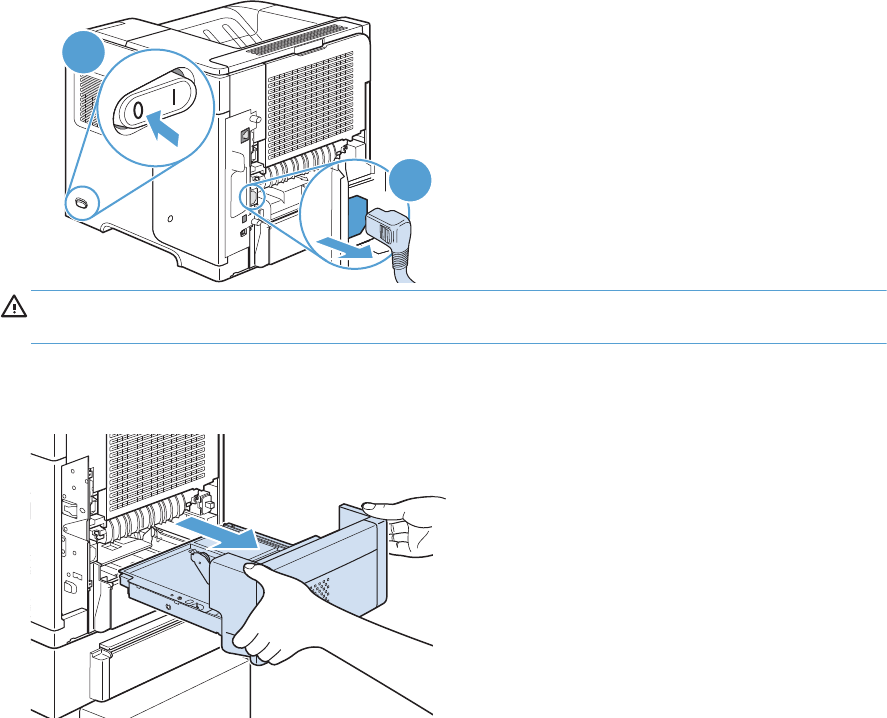 0
I