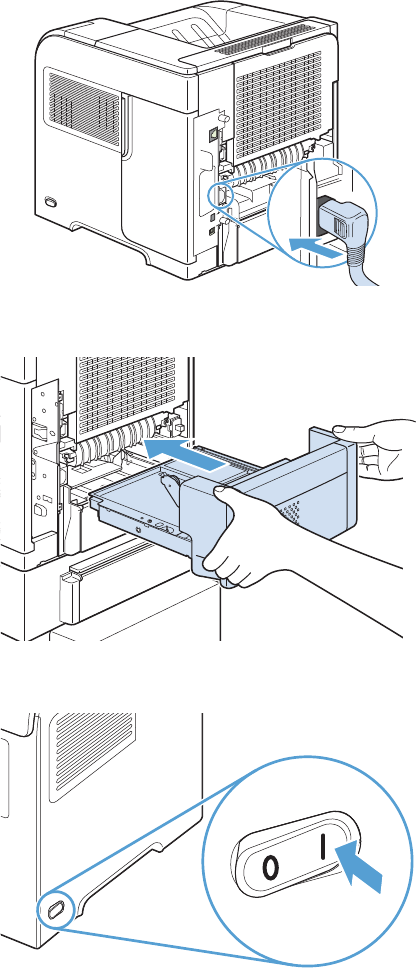 0 I