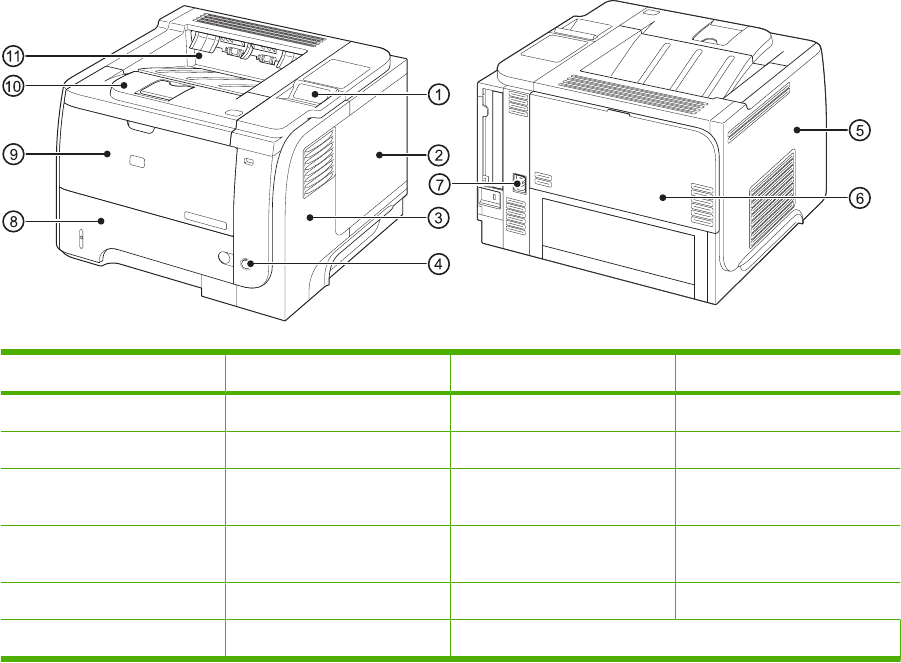 11
10
9
8
1
2
3
4
7
5
6