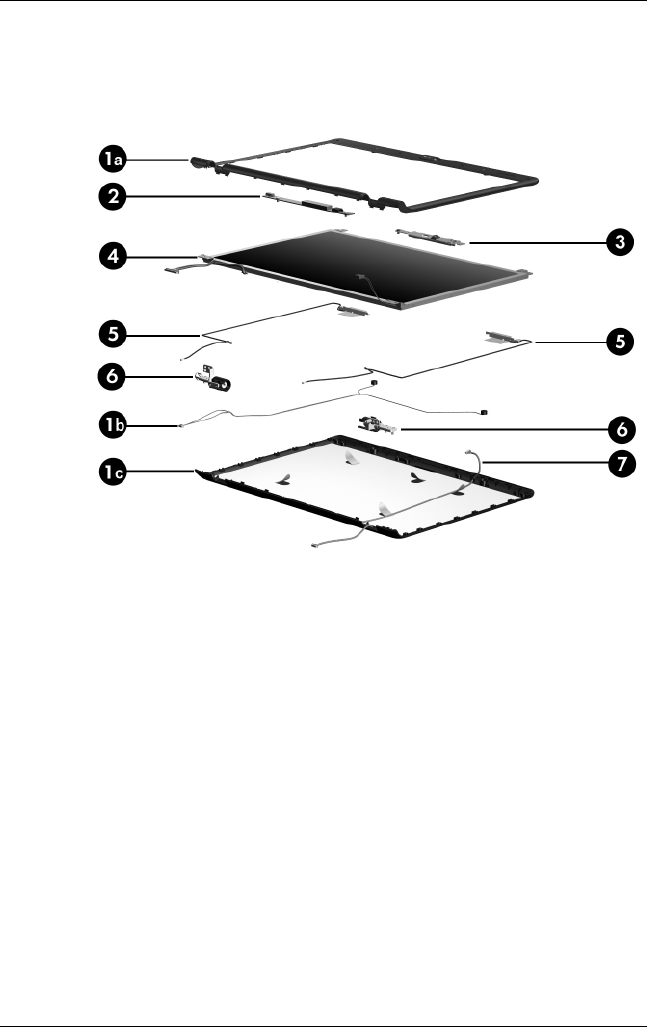 1a
2
3
4
5
5
6
1b
6
1c
7