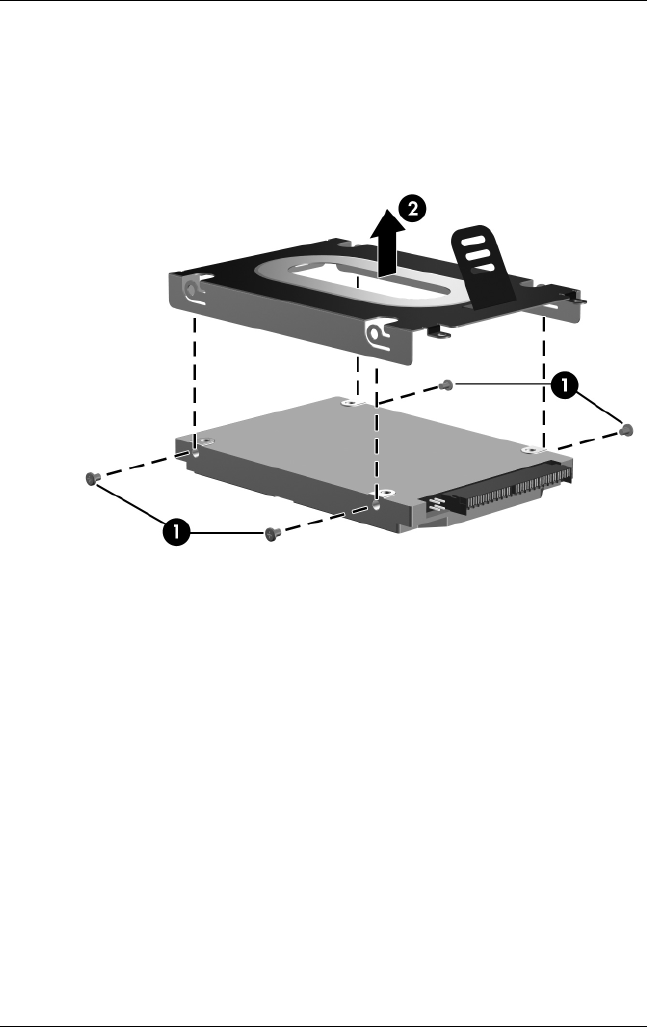 2

1

1