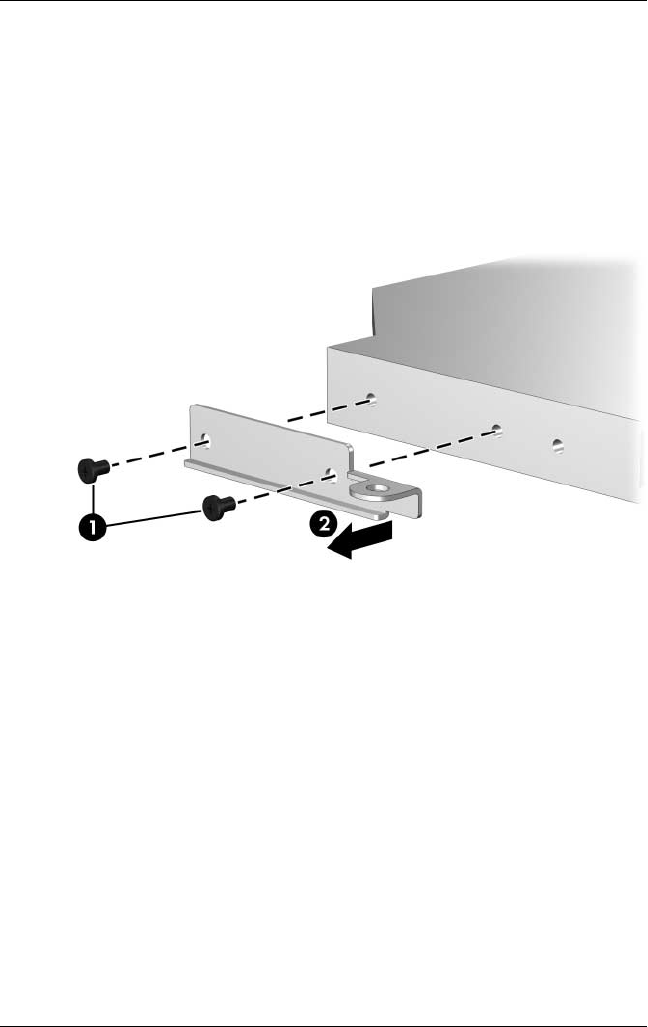 1
2