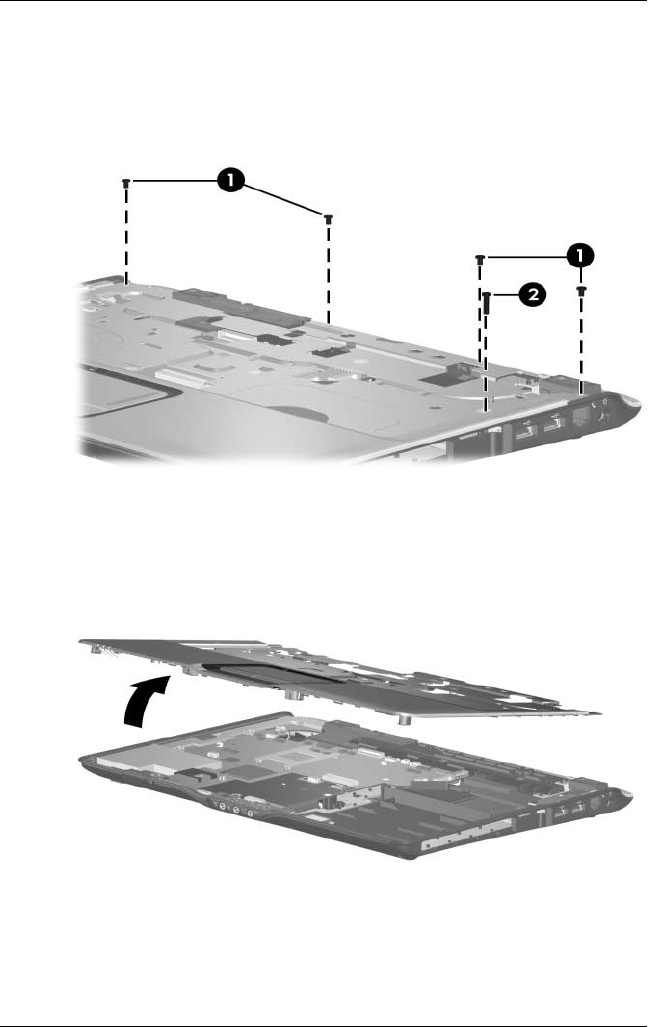 1
1
2