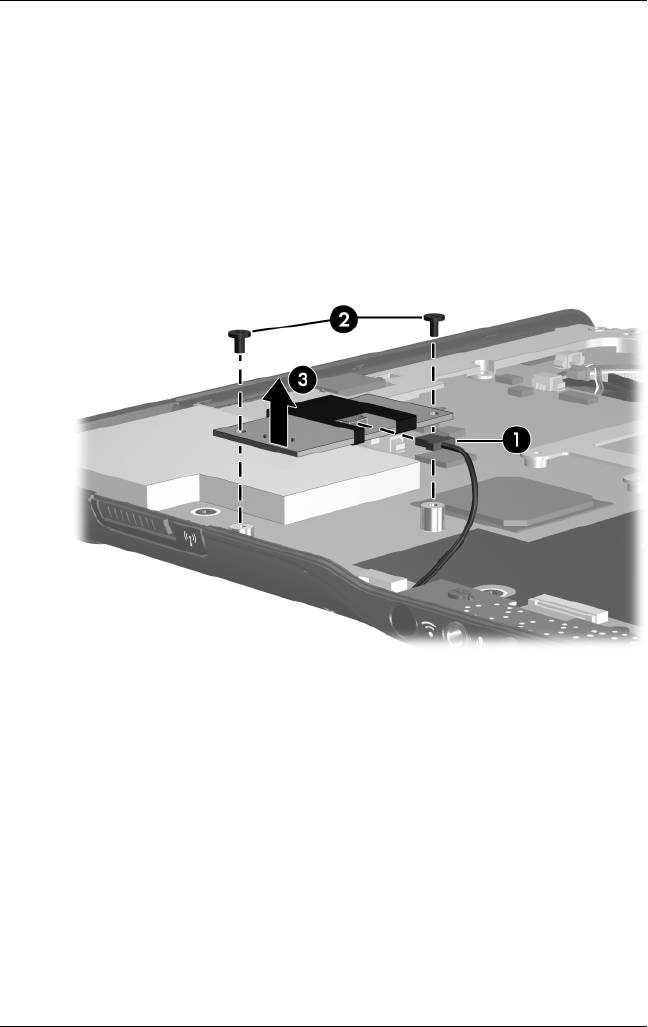 2
3
1