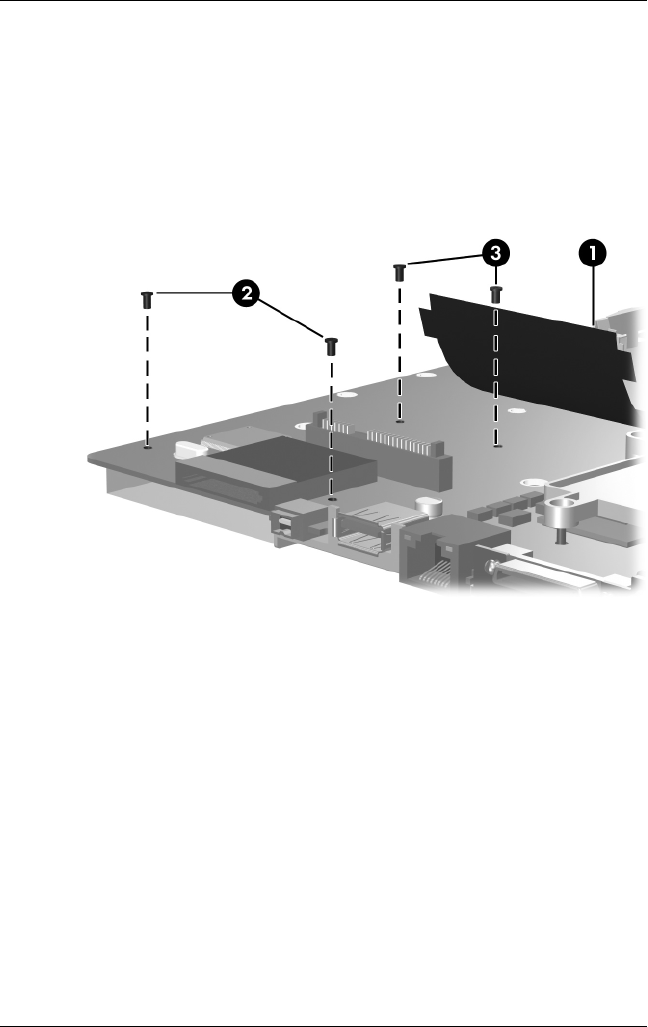 3
1
2