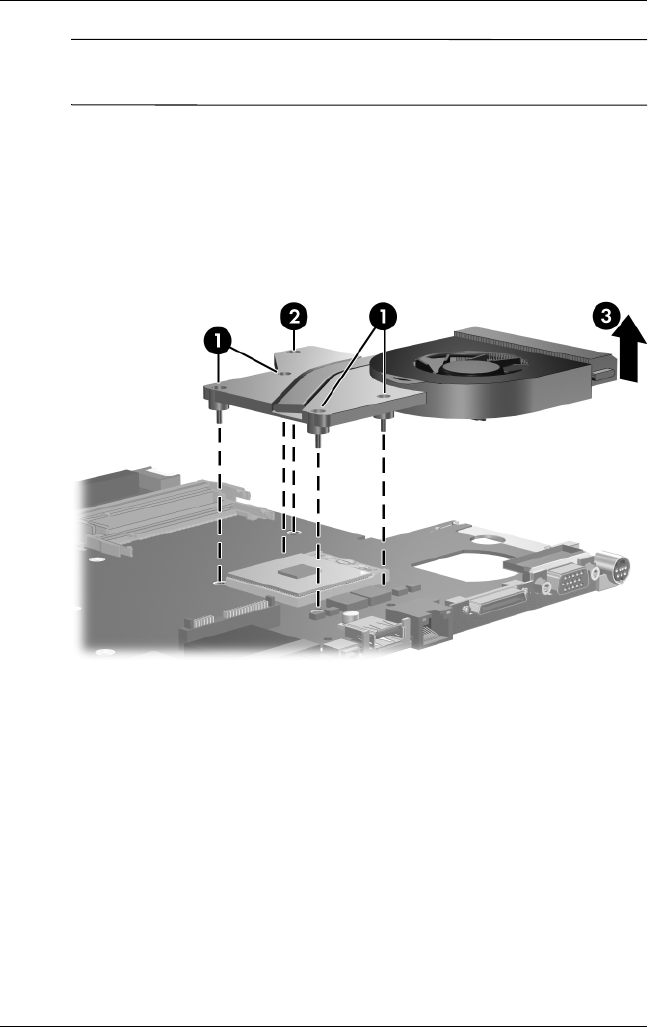 1
2
1
3