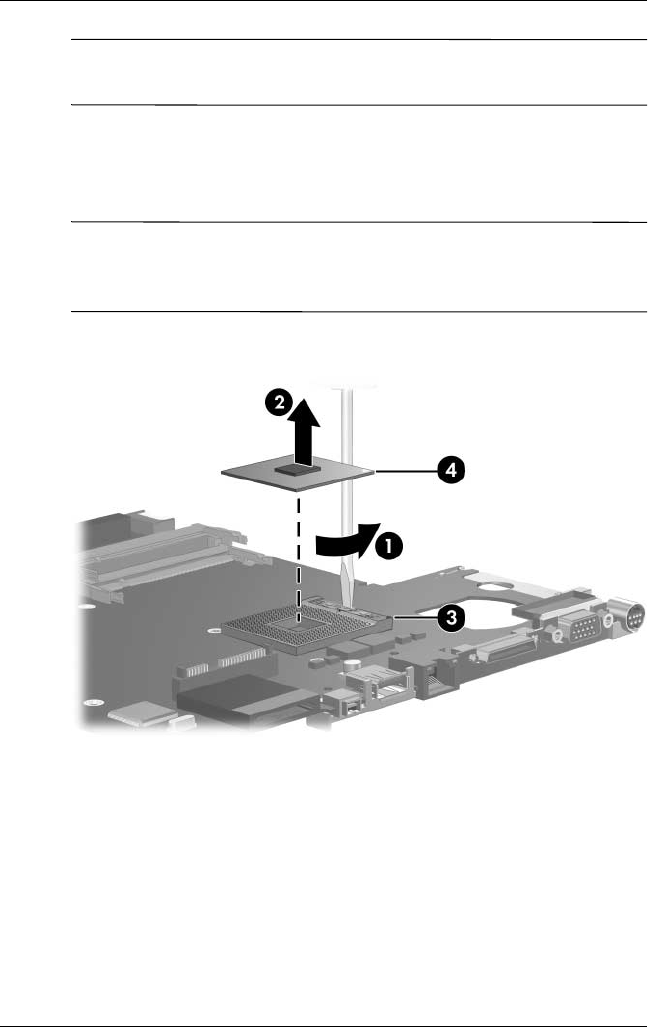 2

4

1

3