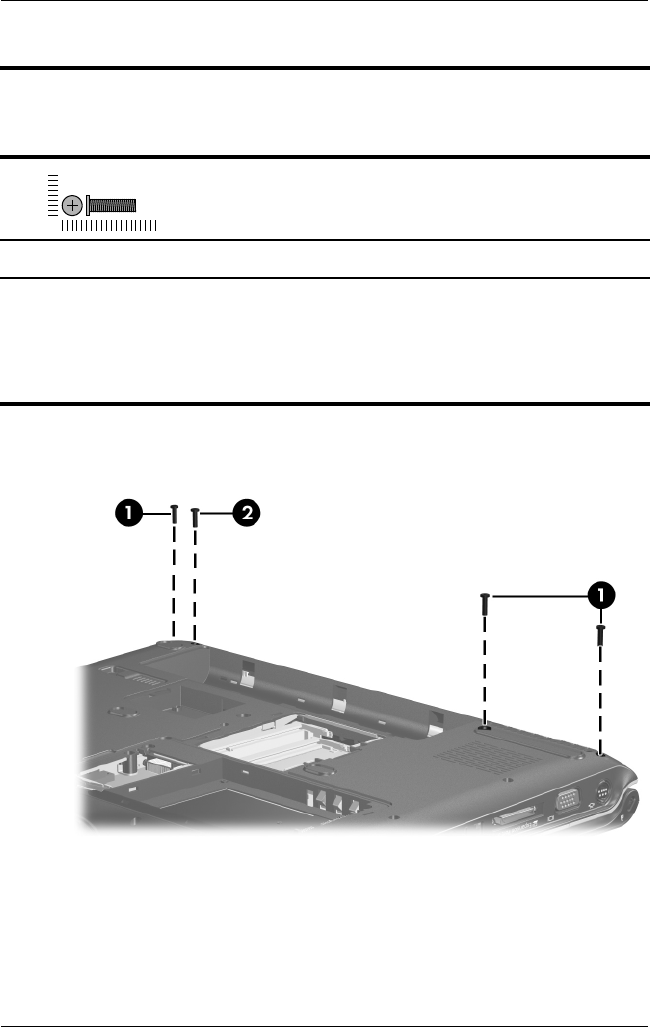 1

2

1