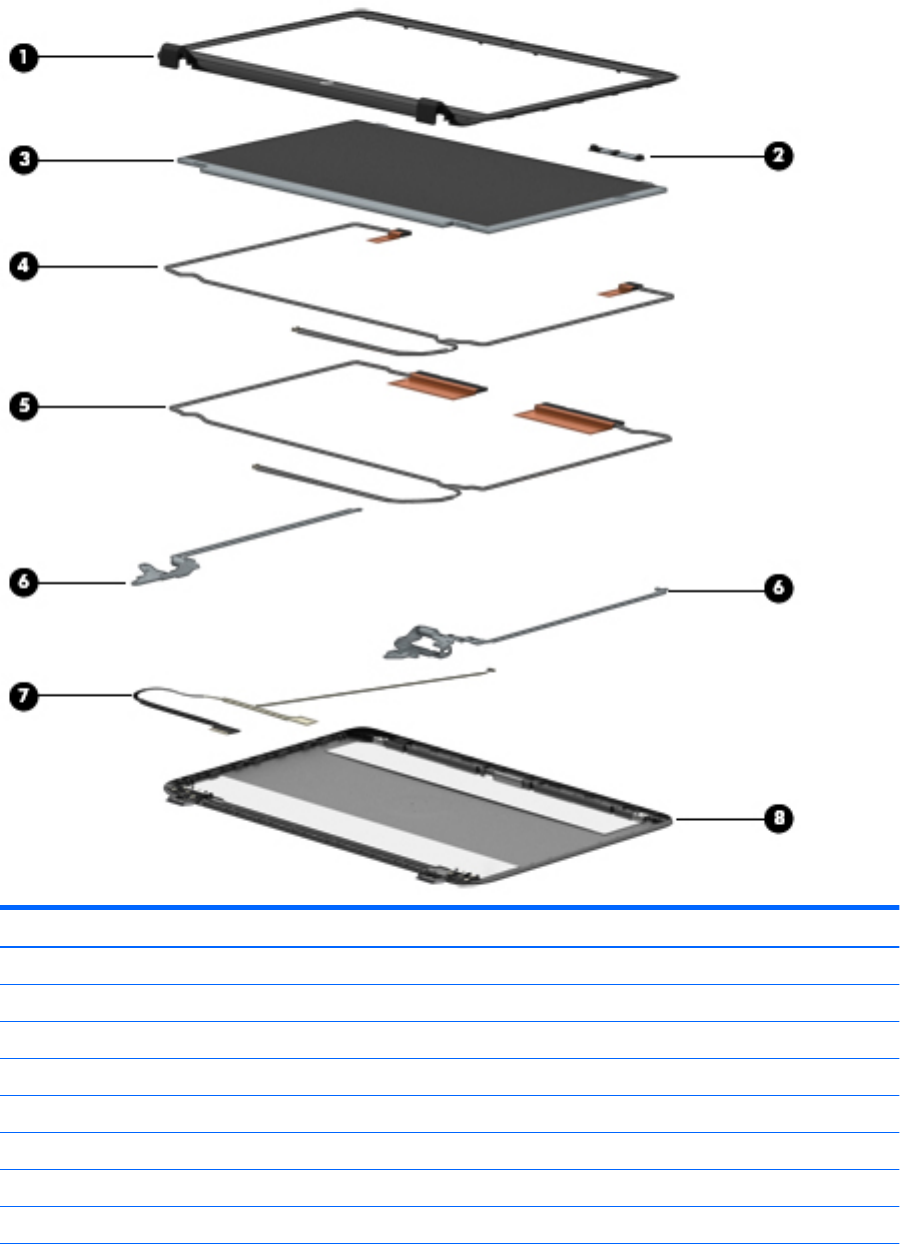 1
2
3
4
5
6
6
7
8