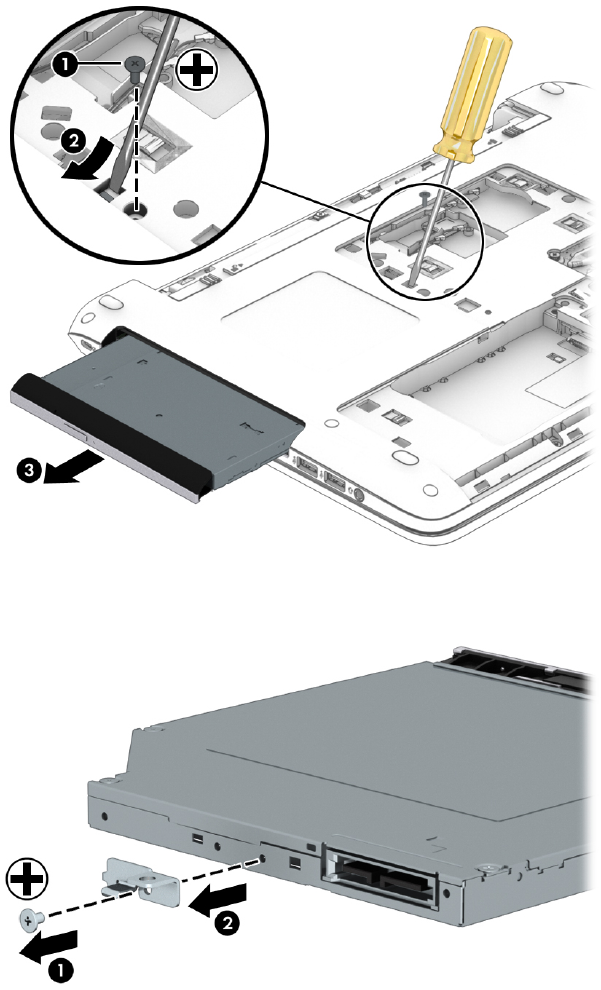 1
2
3

2
1