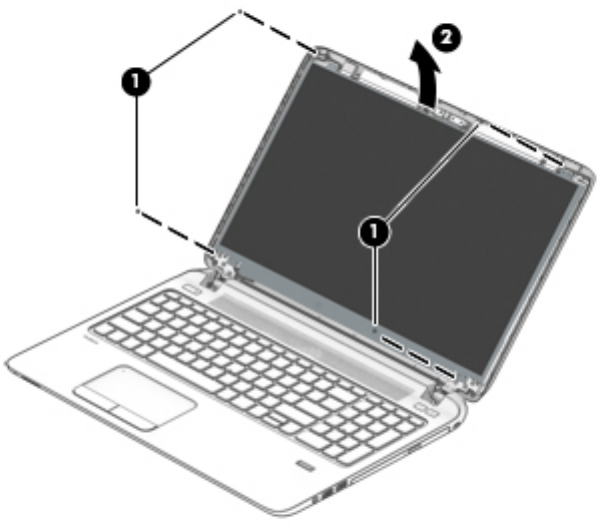 1
2
1