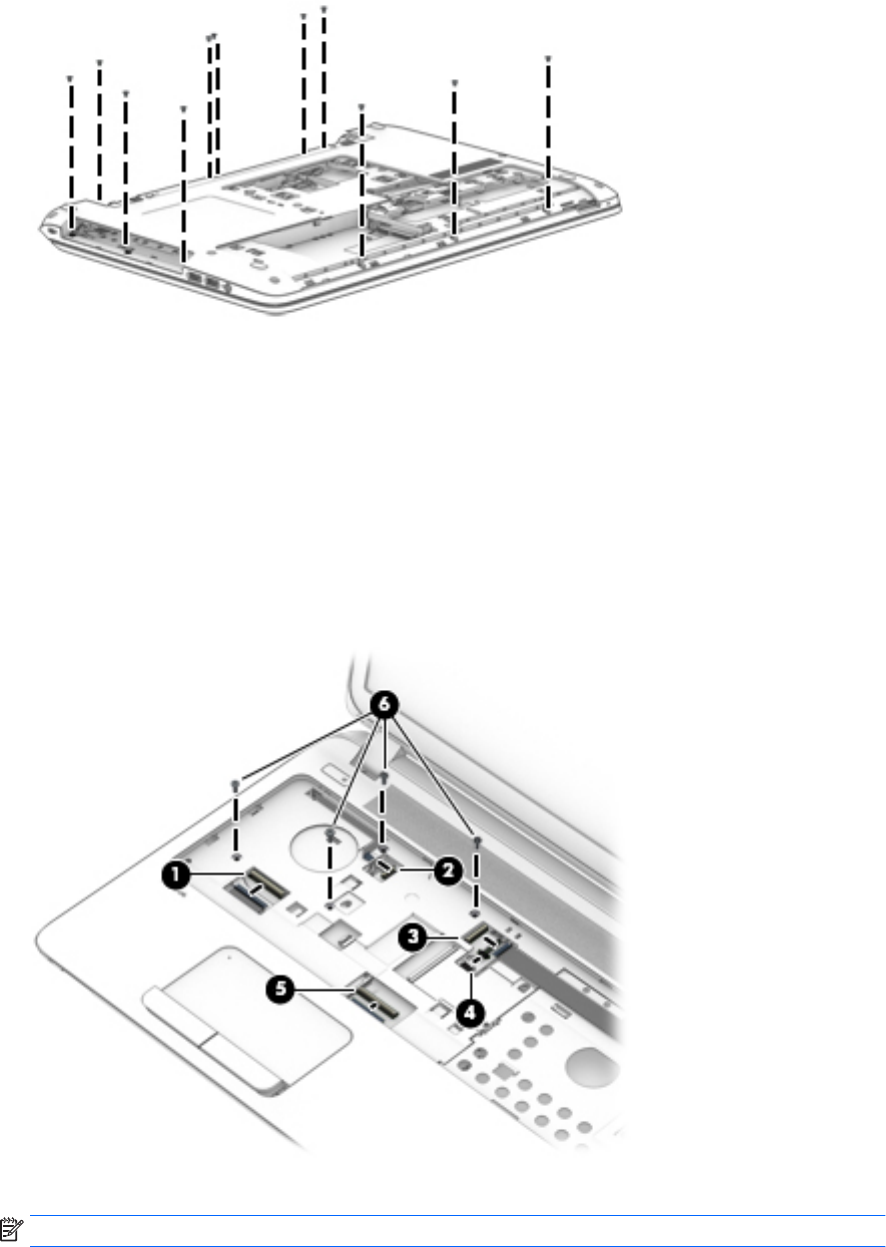 6

1

2

3

4

5