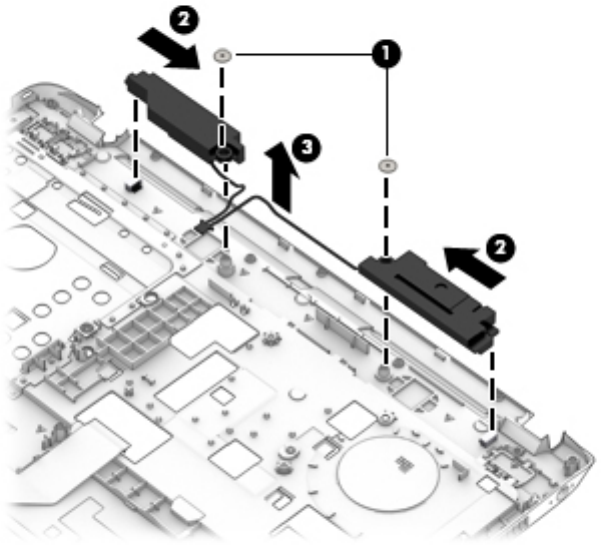 2
1
3
2