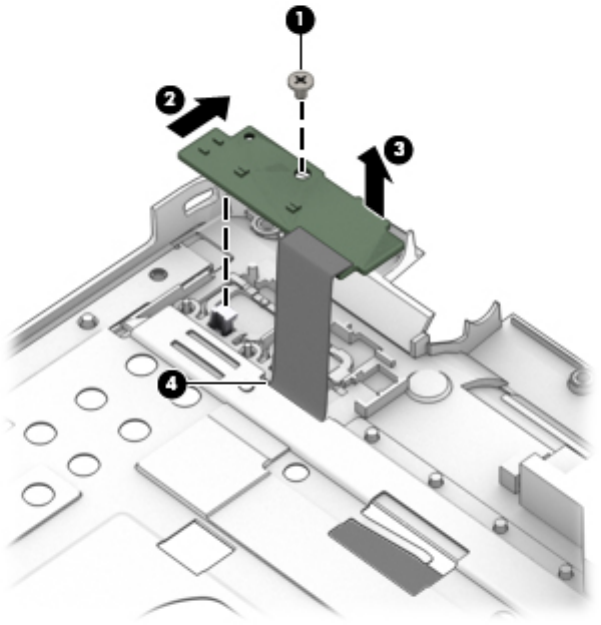 1
2
3
4