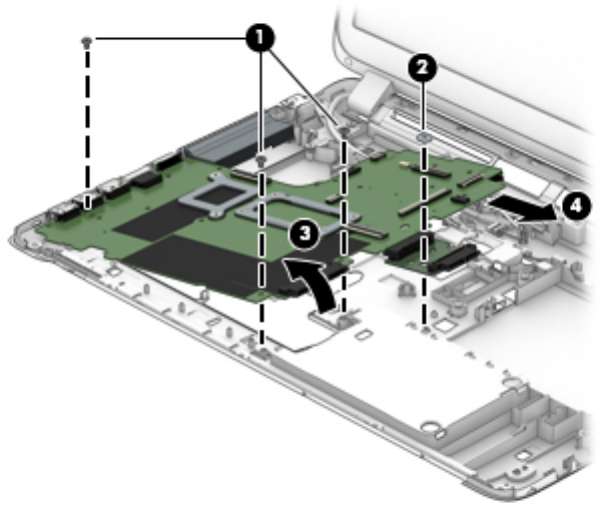 1
2
3
4