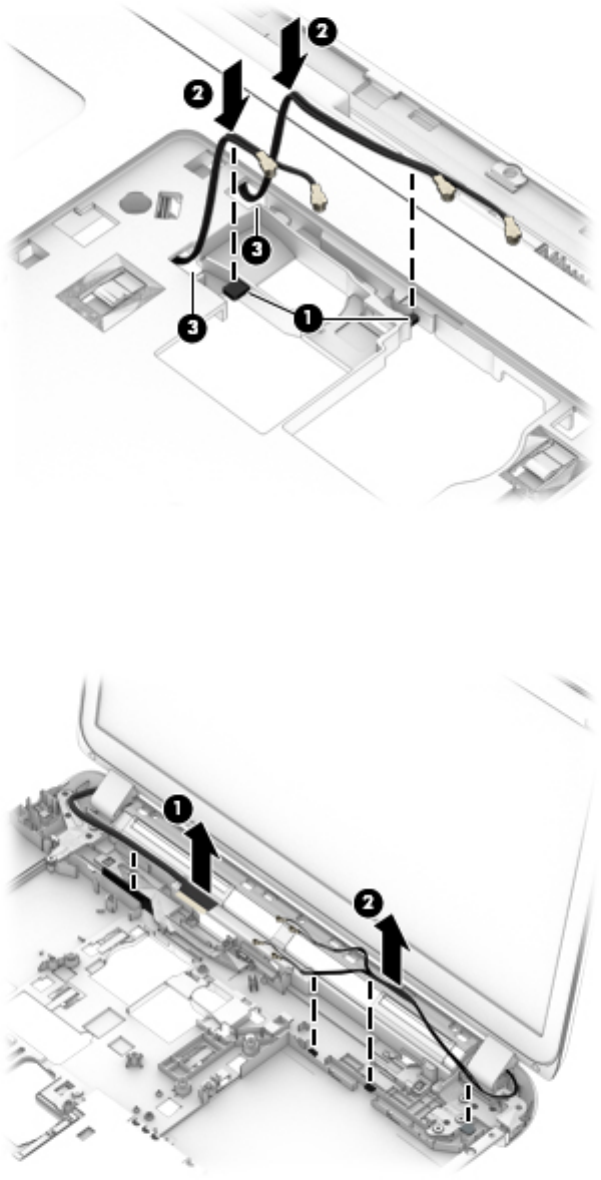 2
2
3
3
1

1
2