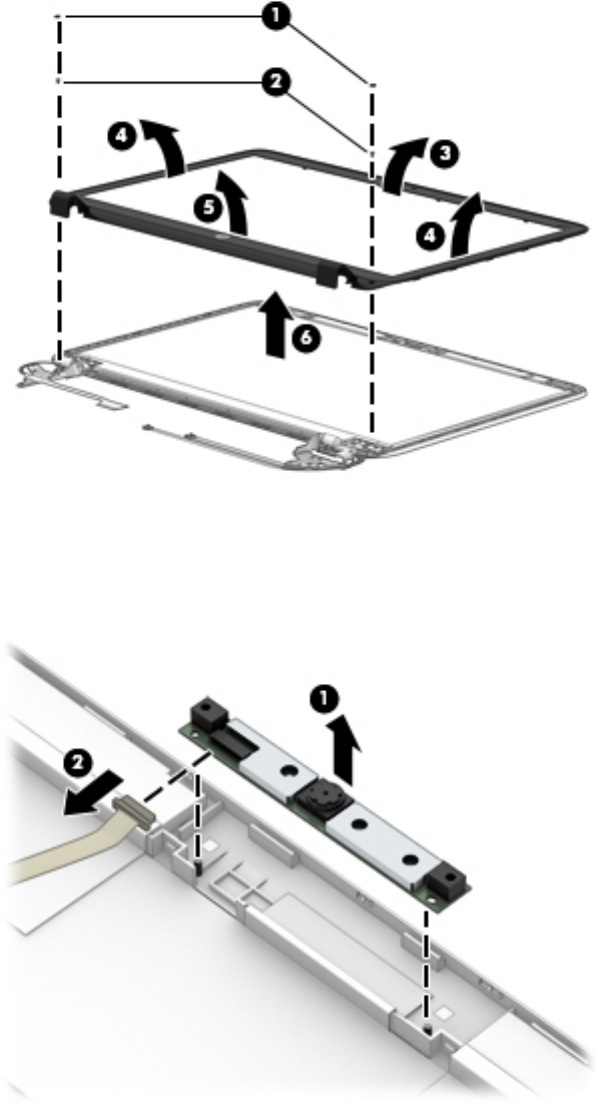 1
2
4
3
5
4
6

1
2