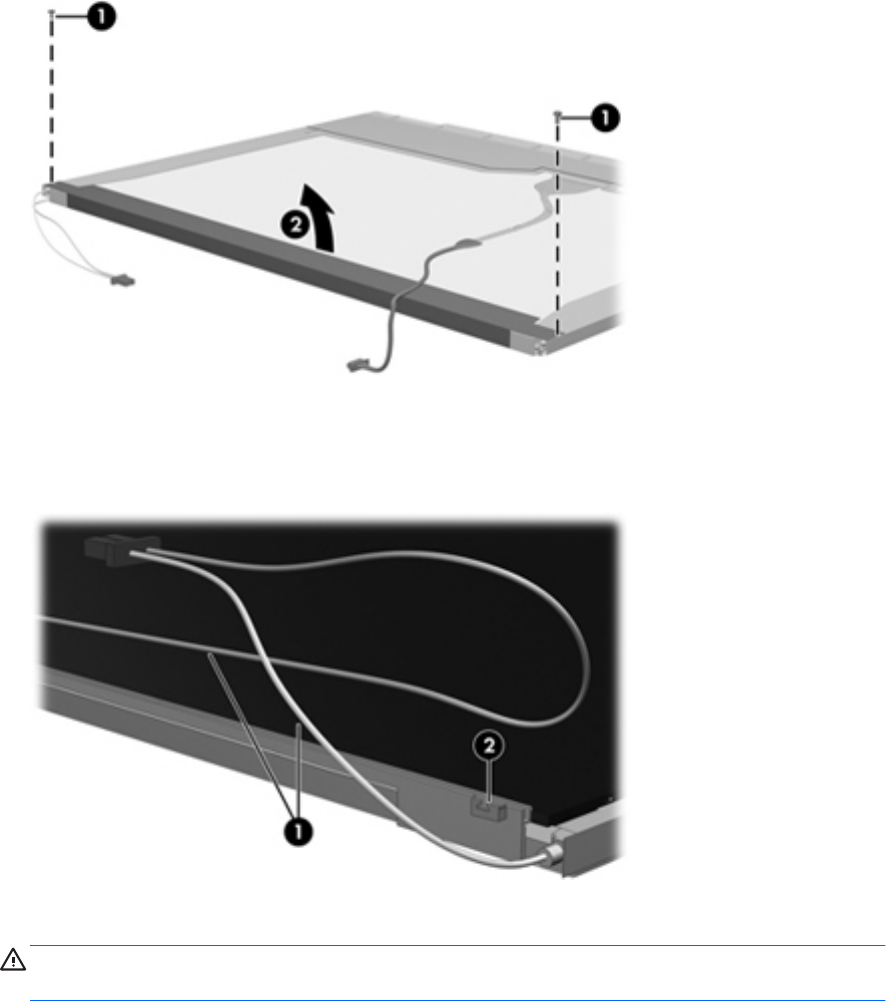 1
1
2
2
1