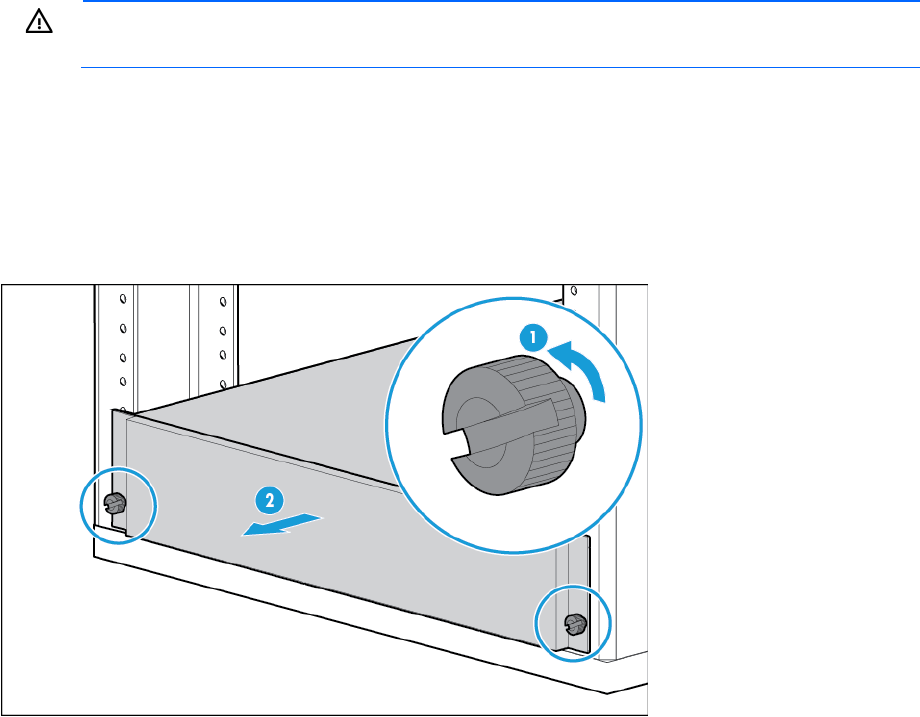 1

2