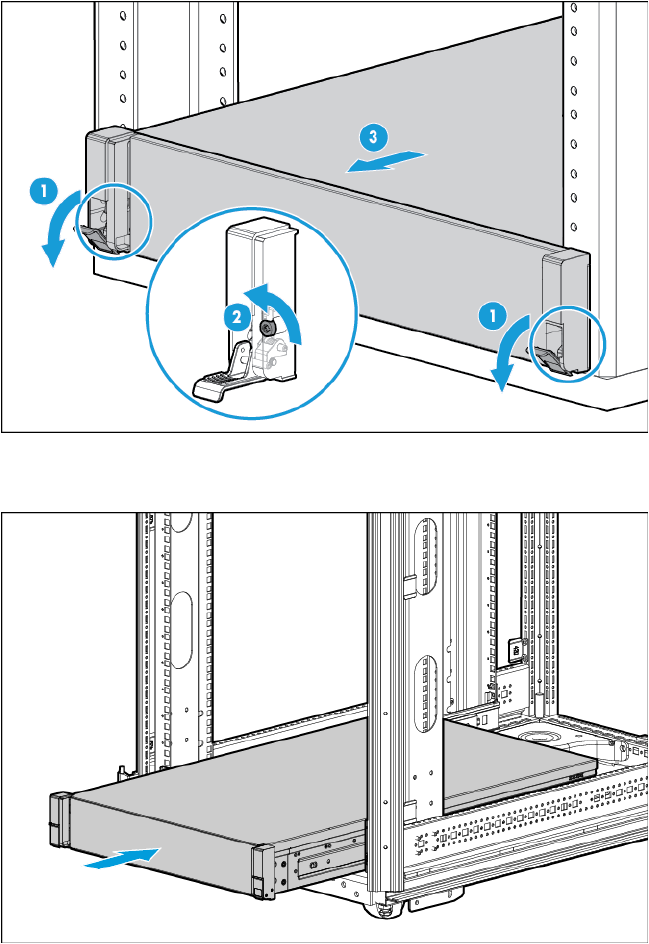 1

3

2

1