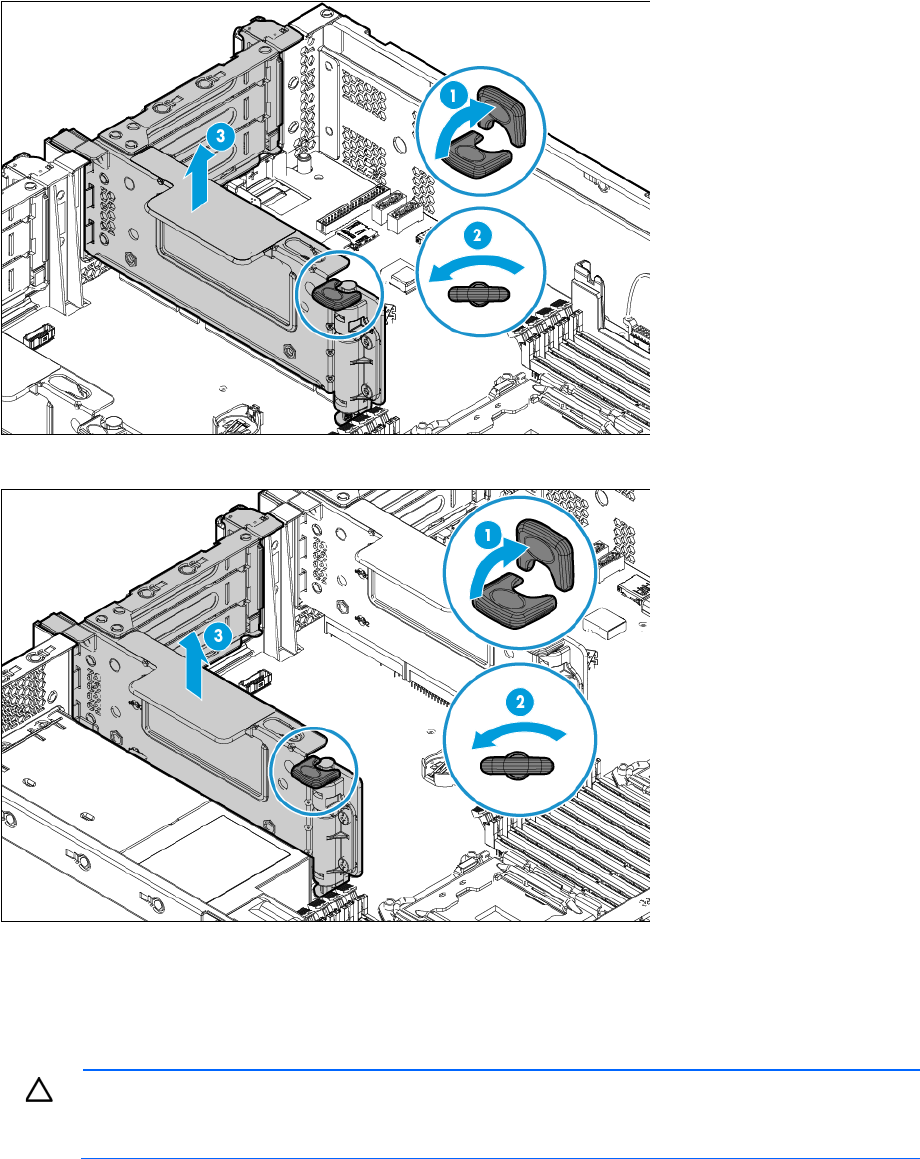 1

2

3

1

2

3