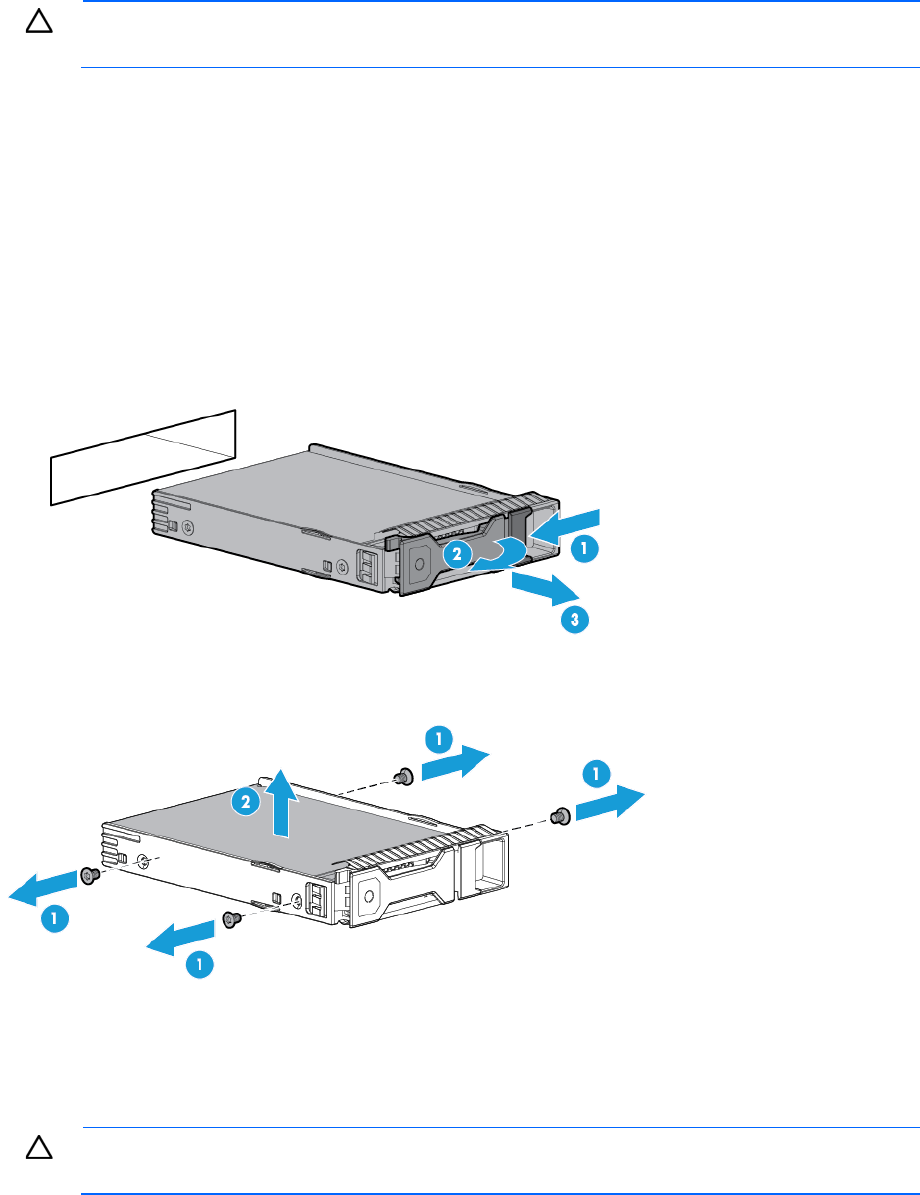 2

1

3

1

1

2

1

1