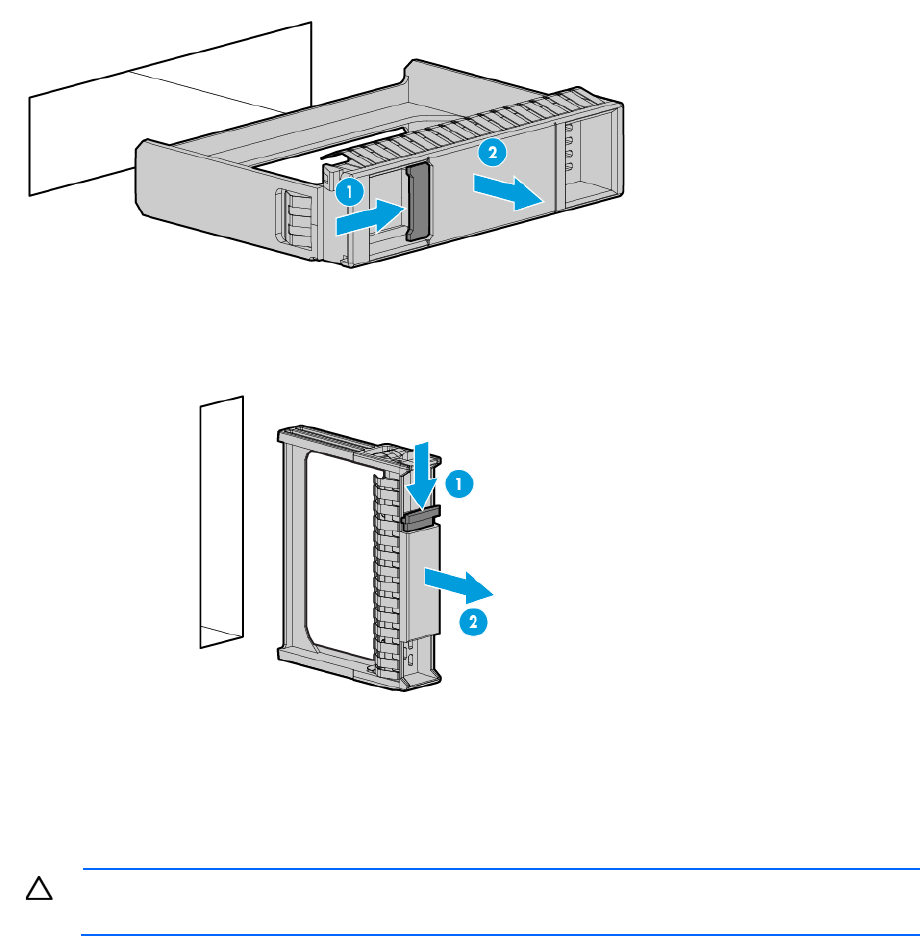 1
2
1
2