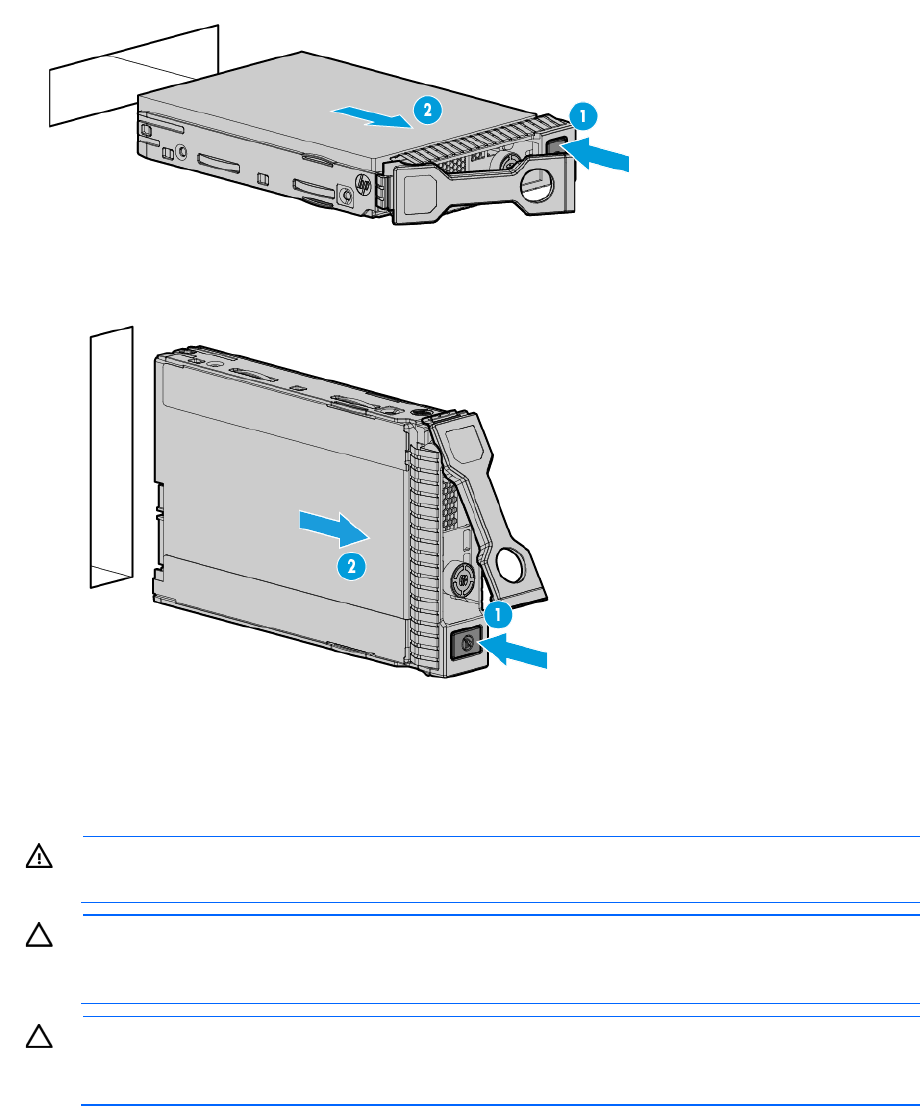 2

1

2

1